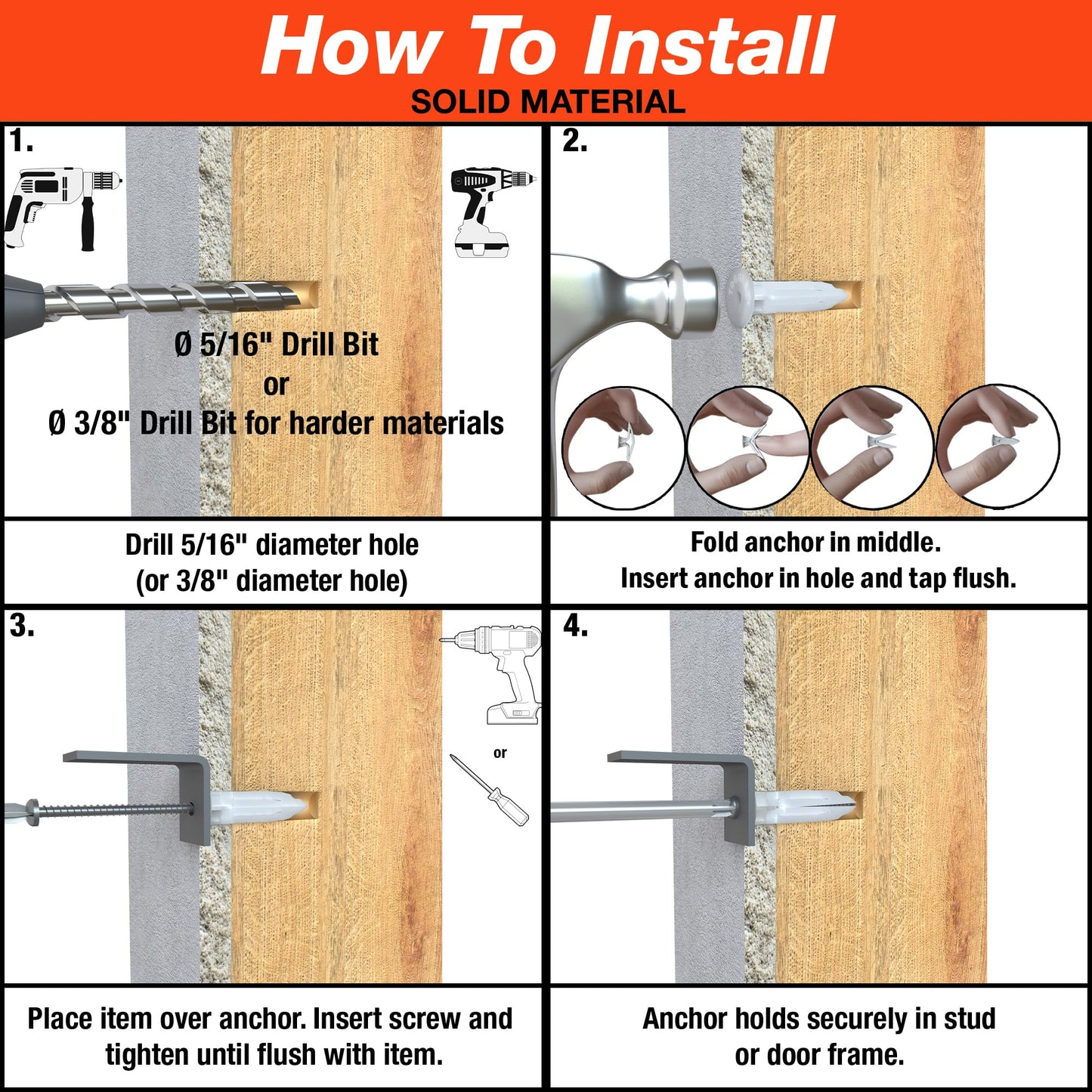 How To Install
SOLID MATERIAL

1.

Ø 5/16" Drill Bit
or
Ø 3/8" Drill Bit for harder materials

Drill 5/16" diameter hole
(or 3/8" diameter hole)

2.

Fold anchor in middle.
Insert anchor in hole and tap flush.

3.

or

Place item over anchor. Insert screw and tighten until flush with item.

4.

Anchor holds securely in stud or door frame.