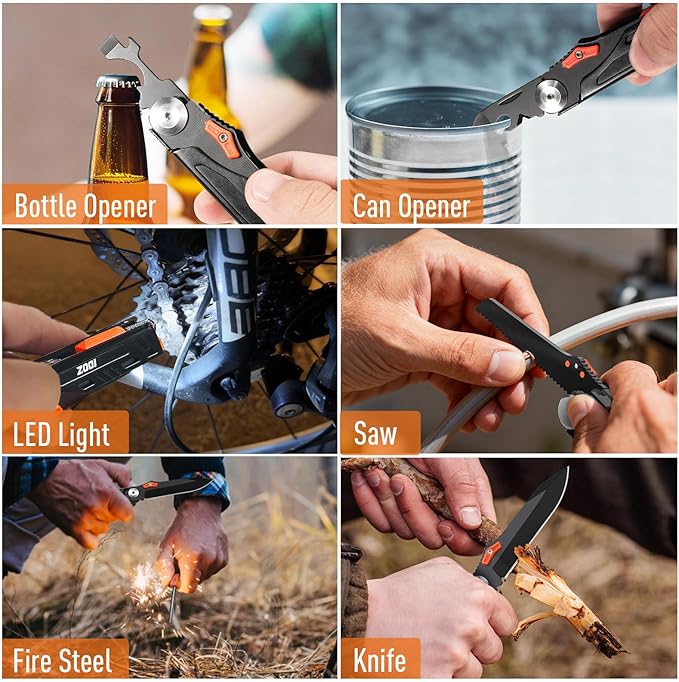 Bottle Opener

Can Opener

ZOOI

LED Light

Saw

Fire Steel

Knife