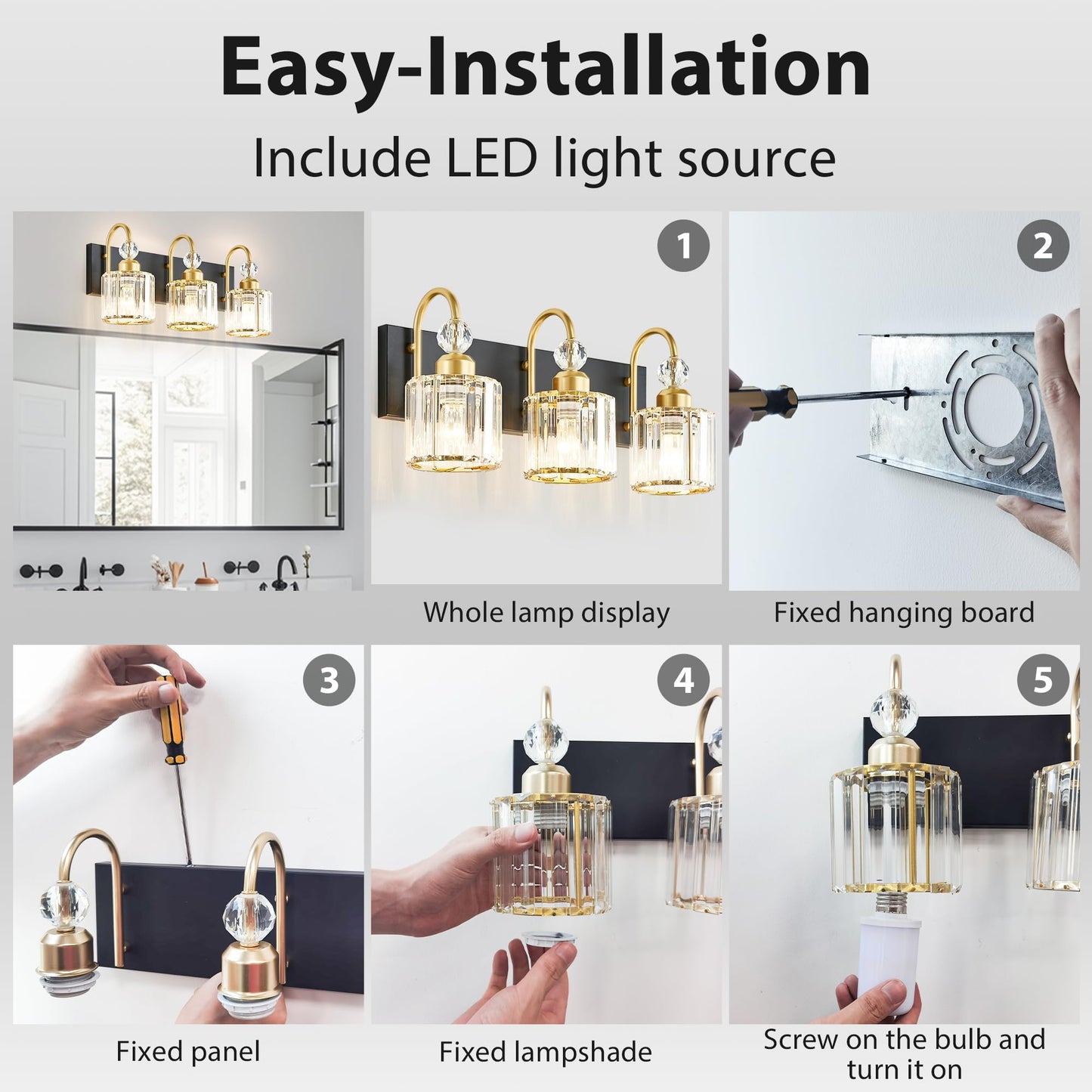 Easy-Installation

Include LED light source

1

Whole lamp display

2

Fixed hanging board

3

Fixed panel

4

Fixed lampshade

5

Screw on the bulb and turn it on