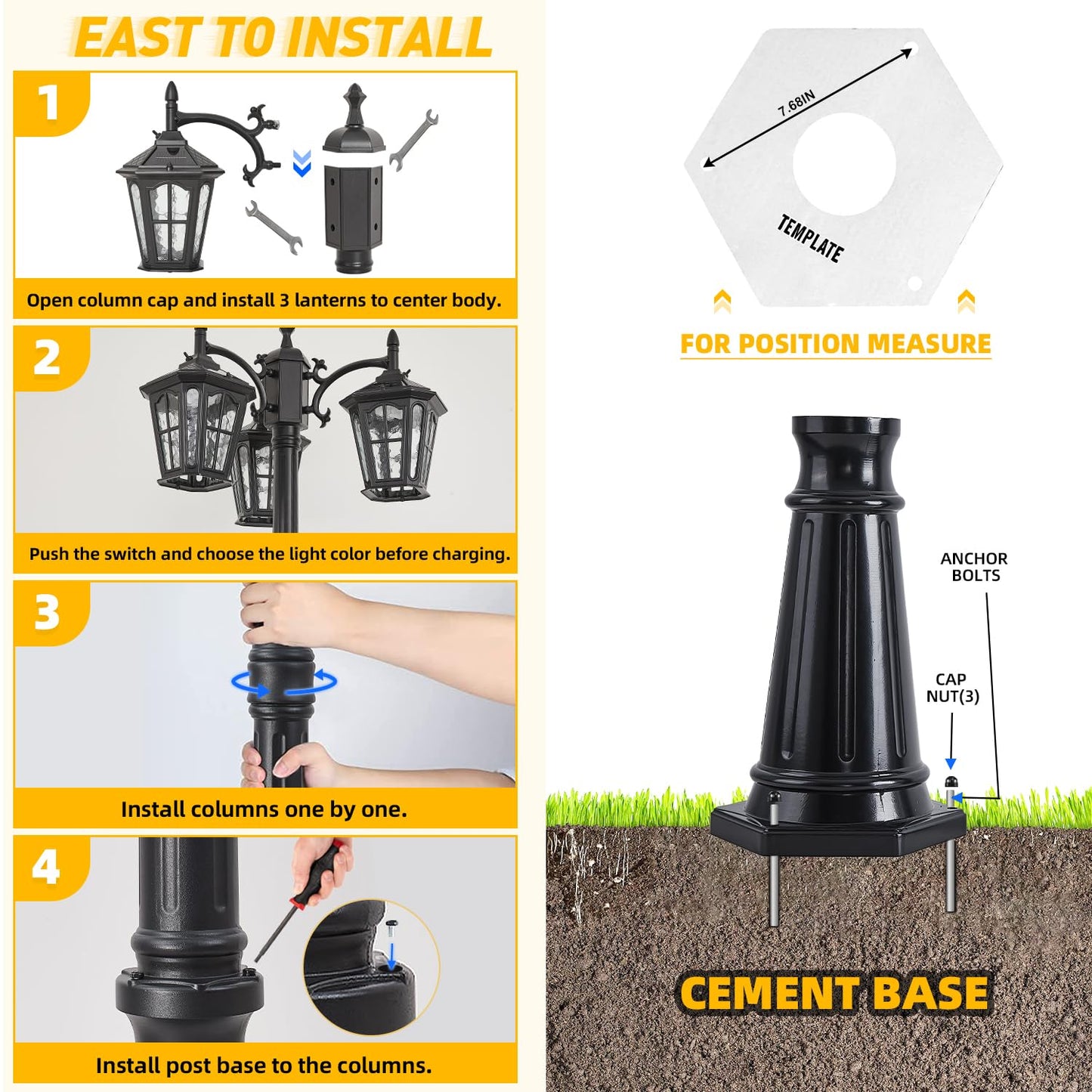 EAST TO INSTALL

1

Open column cap and install 3 lanterns to center body.

2

Push the switch and choose the light color before charging.

3

Install columns one by one.

4

Install post base to the columns.

7.68IN

TEMPLATE

FOR POSITION MEASURE

ANCHOR BOLTS

CAP NUT(3)

CEMENT BASE