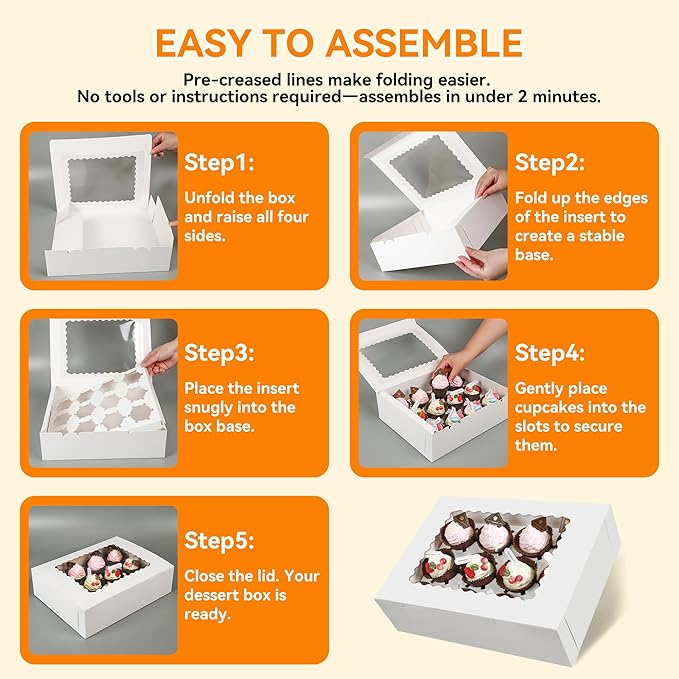 EASY TO ASSEMBLE

Pre-creased lines make folding easier.
No tools or instructions required—assembles in under 2 minutes.

Step1:
Unfold the box and raise all four sides.

Step2:
Fold up the edges of the insert to create a stable base.

Step3:
Place the insert snugly into the box base.

Step4:
Gently place cupcakes into the slots to secure them.

Step5:
Close the lid. Your dessert box is ready.