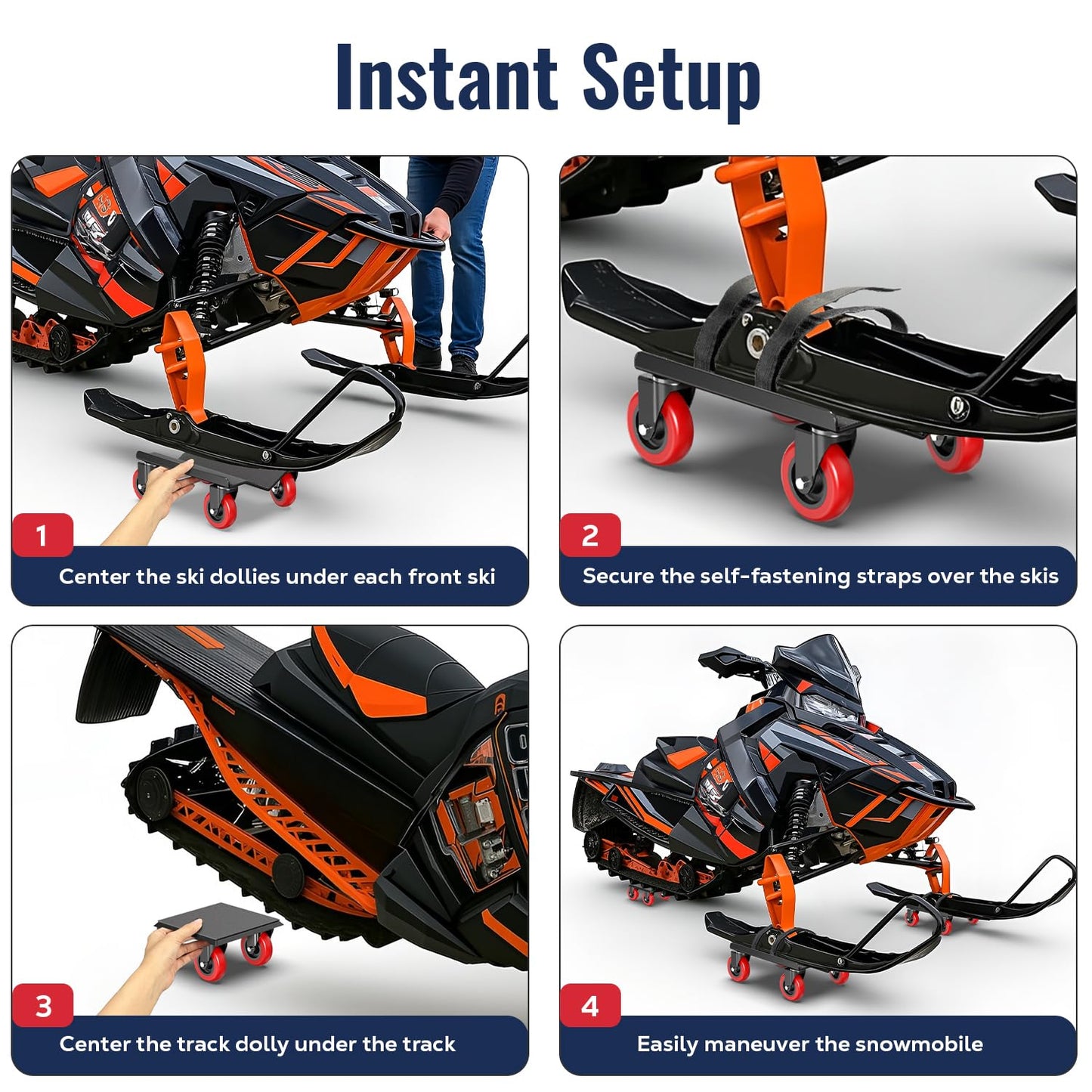 Instant Setup

1
Center the ski dollies under each front ski

2
Secure the self-fastening straps over the skis

3
Center the track dolly under the track

4
Easily maneuver the snowmobile