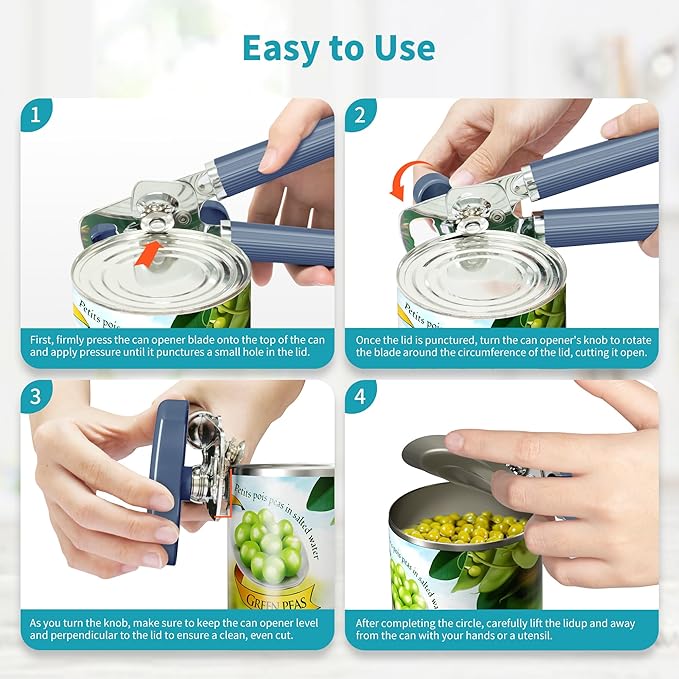 Easy to Use

1

Petits pois

First, firmly press the can opener blade onto the top of the can and apply pressure until it punctures a small hole in the lid.

2

Petits pois

Once the lid is punctured, turn the can opener's knob to rotate the blade around the circumference of the lid, cutting it open.

3

Petits pois peas in salted water

GREEN PEAS

As you turn the knob, make sure to keep the can opener level and perpendicular to the lid to ensure a clean, even cut.

4

pois peas in salted wa

After completing the circle, carefully lift the lidup and away from the can with your hands or a utensil.