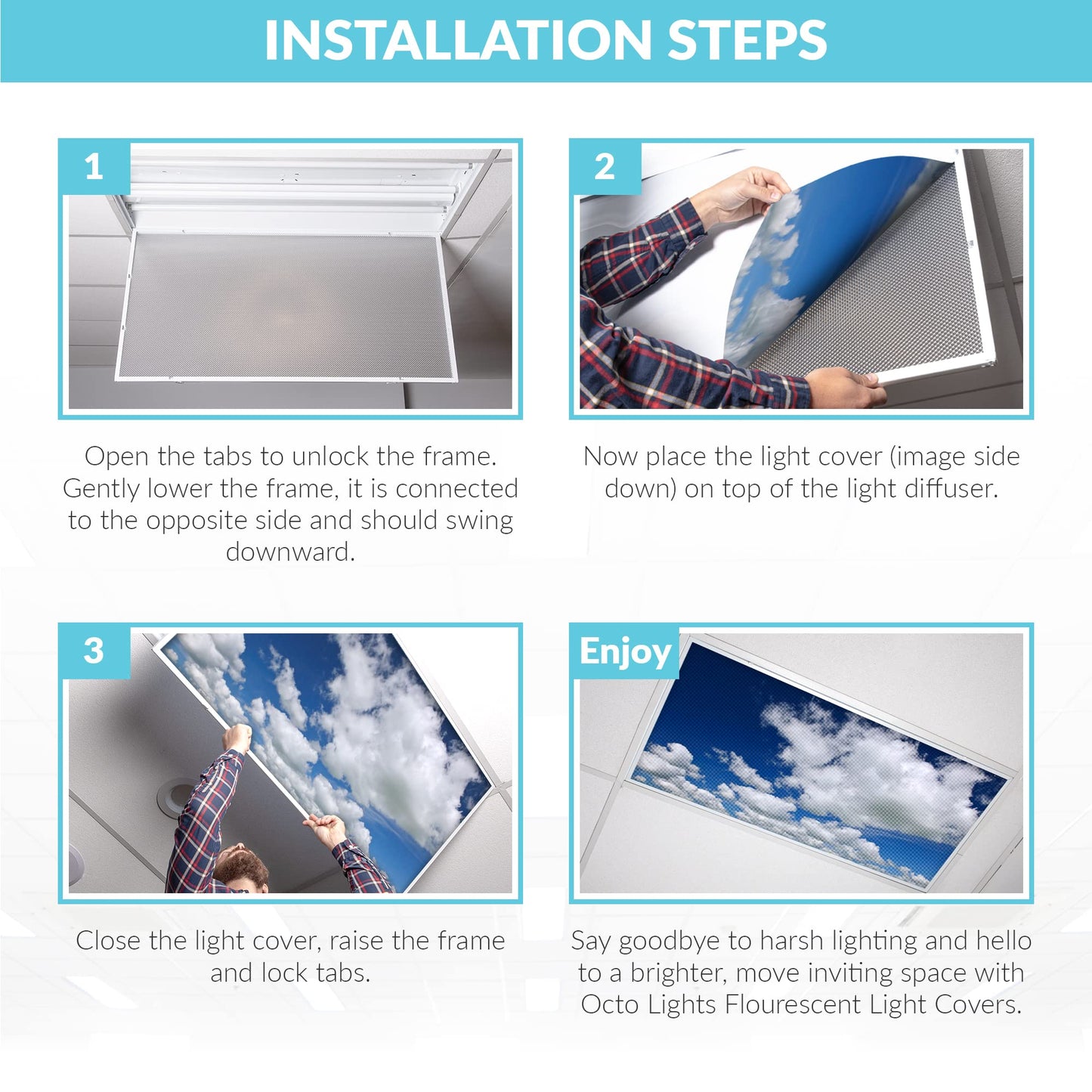 INSTALLATION STEPS

1

Open the tabs to unlock the frame. Gently lower the frame, it is connected to the opposite side and should swing downward.

2

Now place the light cover (image side down) on top of the light diffuser.

3

Close the light cover, raise the frame and lock tabs.

Enjoy

Say goodbye to harsh lighting and hello to a brighter, move inviting space with Octo Lights Flourescent Light Covers.