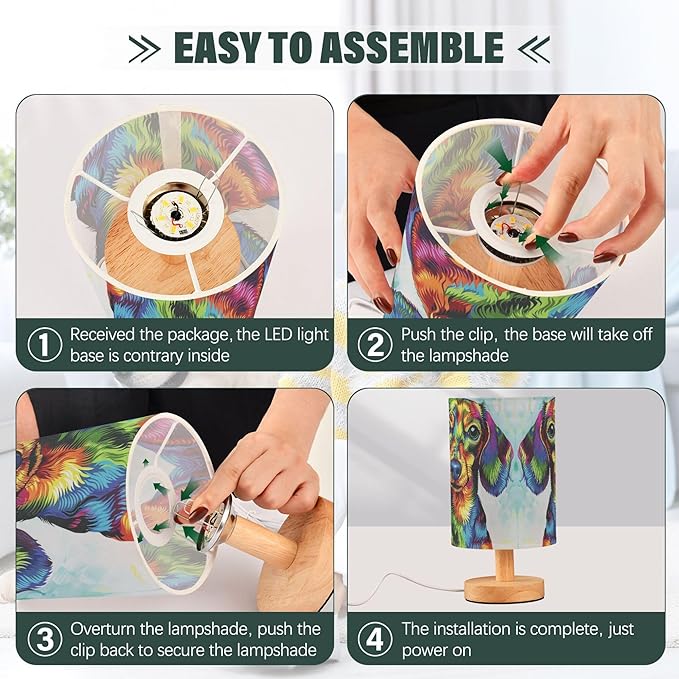 EASY TO ASSEMBLE

① Received the package, the LED light base is contrary inside

② Push the clip, the base will take off the lampshade

③ Overturn the lampshade, push the clip back to secure the lampshade

④ The installation is complete, just power on