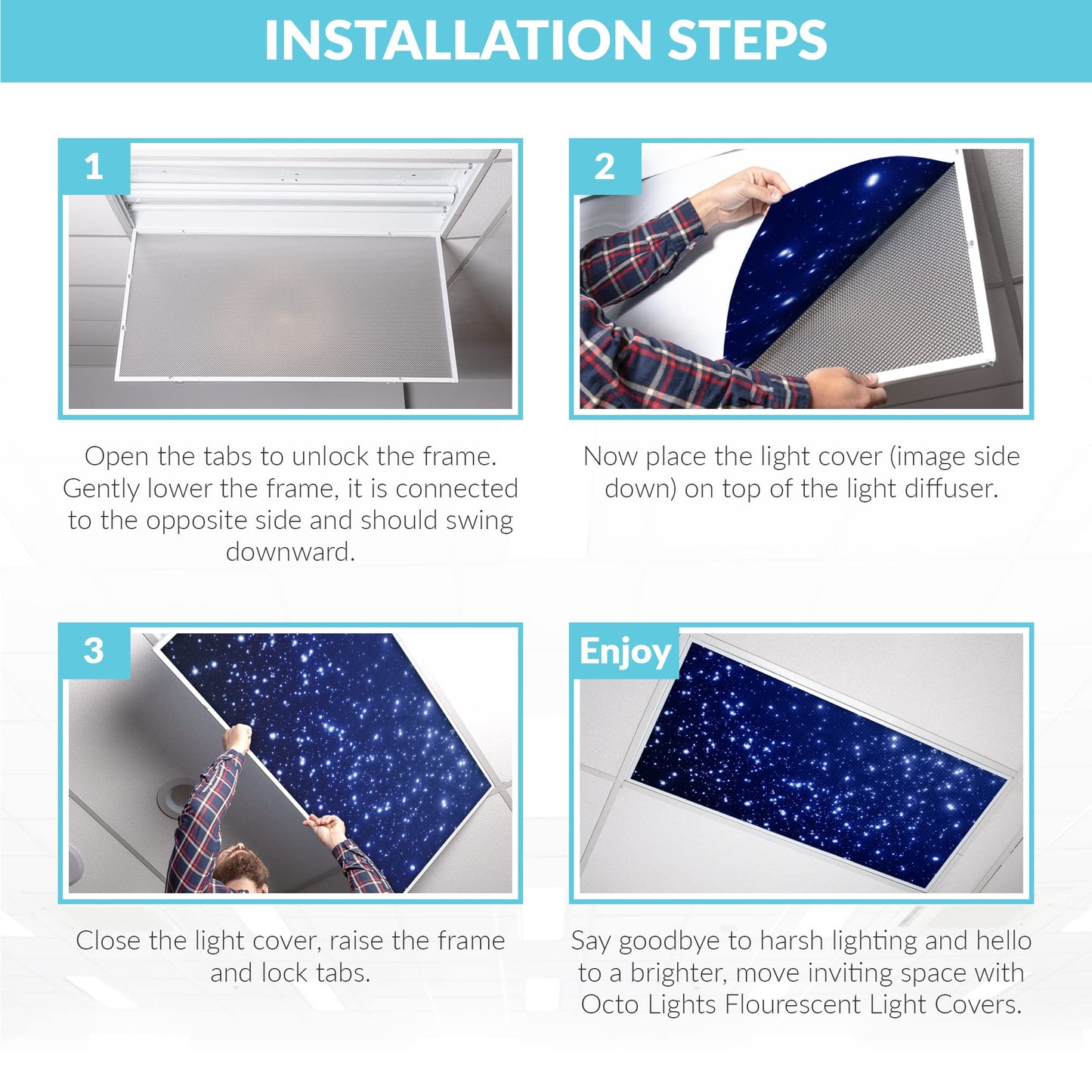 INSTALLATION STEPS

1

Open the tabs to unlock the frame. Gently lower the frame, it is connected to the opposite side and should swing downward.

2

Now place the light cover (image side down) on top of the light diffuser.

3

Close the light cover, raise the frame and lock tabs.

Enjoy

Say goodbye to harsh lighting and hello to a brighter, move inviting space with Octo Lights Flourescent Light Covers.