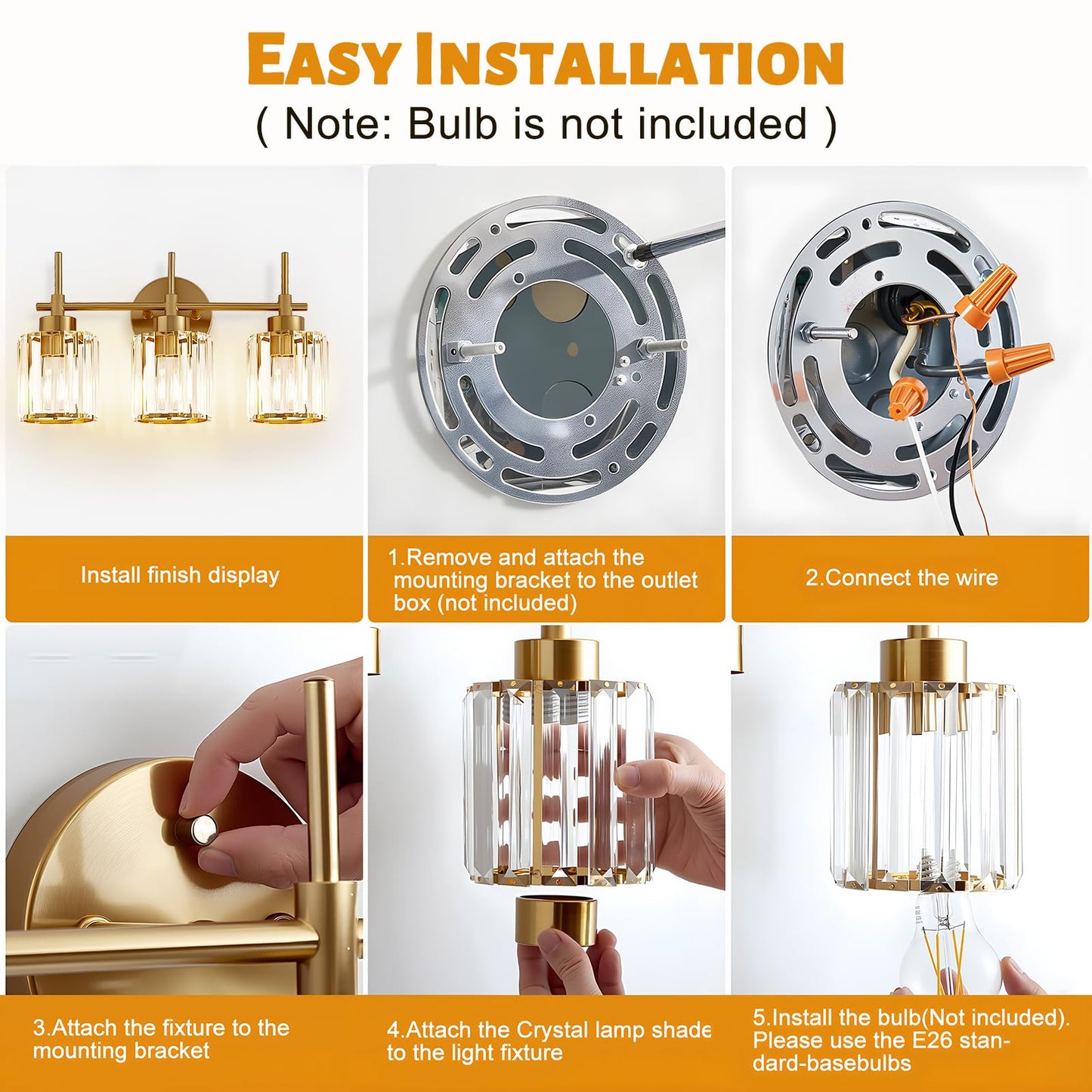 EASY INSTALLATION
( Note: Bulb is not included )

Install finish display

1.Remove and attach the mounting bracket to the outlet box (not included)

2.Connect the wire

3.Attach the fixture to the mounting bracket

4.Attach the Crystal lamp shade to the light fixture

5.Install the bulb(Not included). Please use the E26 standard-basebulbs