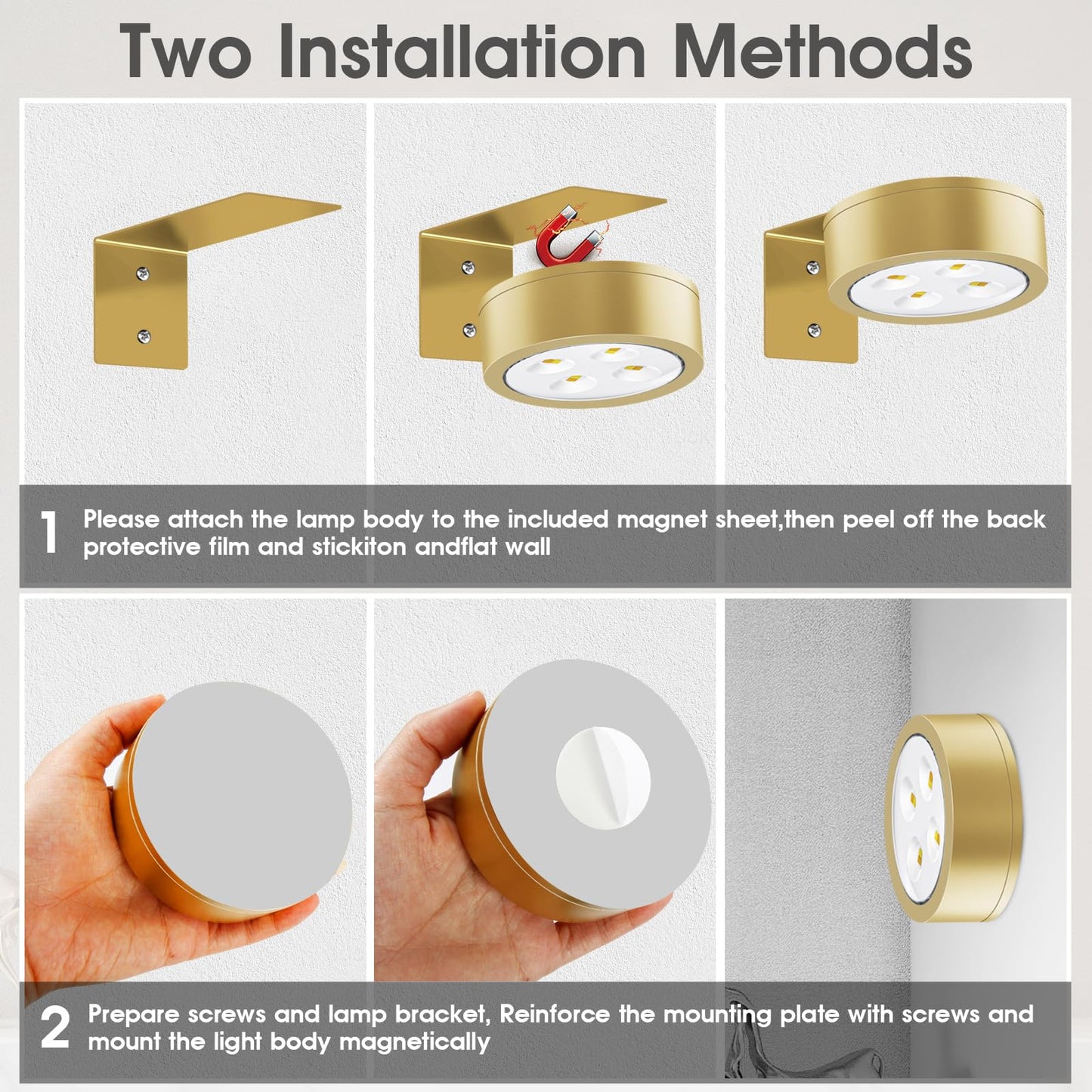 Two Installation Methods

1 Please attach the lamp body to the included magnet sheet,then peel off the back protective film and stickiton andflat wall

2 Prepare screws and lamp bracket, Reinforce the mounting plate with screws and mount the light body magnetically