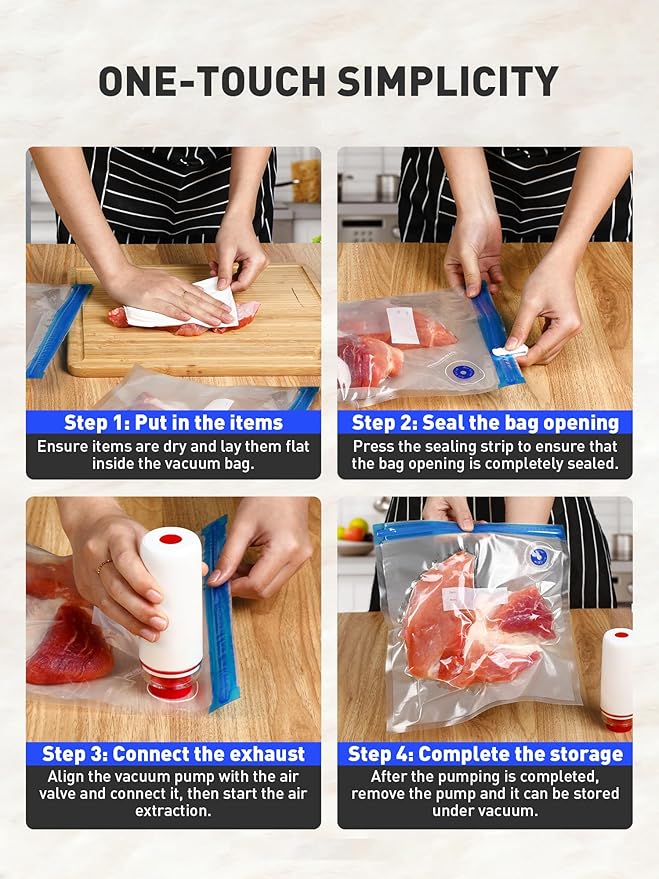 ONE-TOUCH SIMPLICITY

Step 1: Put in the items
Ensure items are dry and lay them flat inside the vacuum bag.

Step 2: Seal the bag opening
Press the sealing strip to ensure that the bag opening is completely sealed.

Step 3: Connect the exhaust
Align the vacuum pump with the air valve and connect it, then start the air extraction.

Step 4: Complete the storage
After the pumping is completed, remove the pump and it can be stored under vacuum.