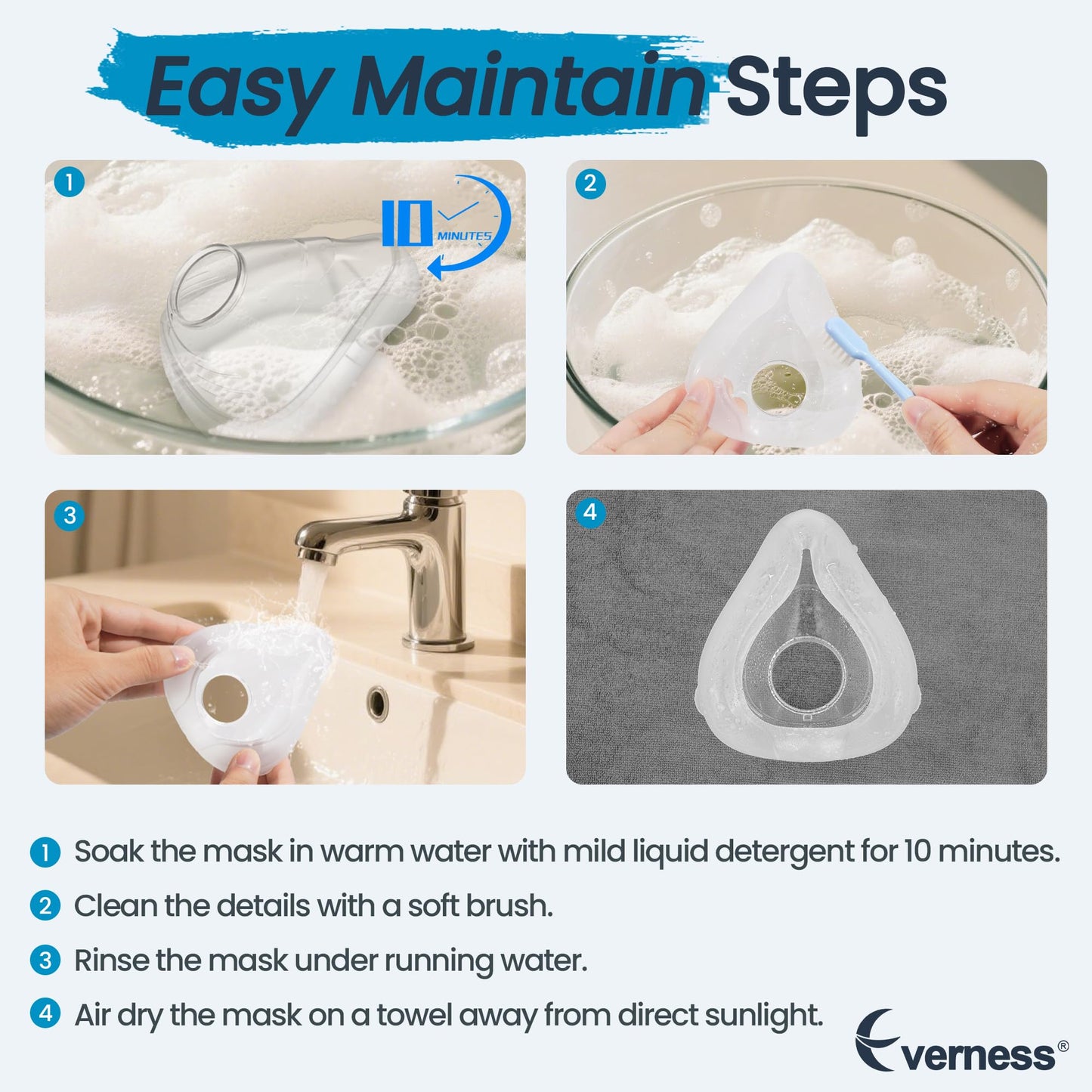 Easy Maintain Steps

1

10 MINUTES

2

3

4

1 Soak the mask in warm water with mild liquid detergent for 10 minutes.

2 Clean the details with a soft brush.

3 Rinse the mask under running water.

4 Air dry the mask on a towel away from direct sunlight.

Everness®