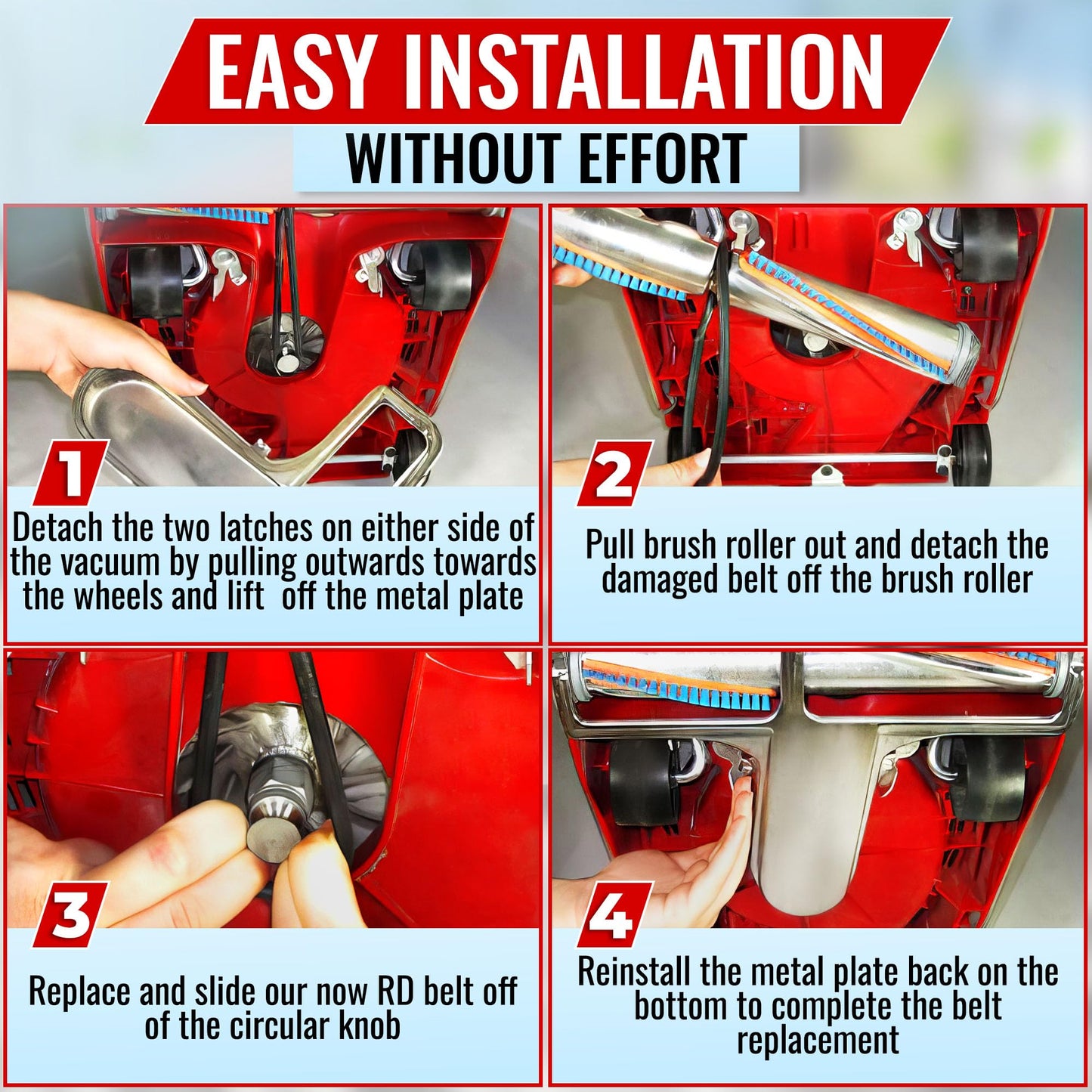 EASY INSTALLATION
WITHOUT EFFORT

1
Detach the two latches on either side of the vacuum by pulling outwards towards the wheels and lift off the metal plate

2
Pull brush roller out and detach the damaged belt off the brush roller

3
Replace and slide our now RD belt off of the circular knob

4
Reinstall the metal plate back on the bottom to complete the belt replacement