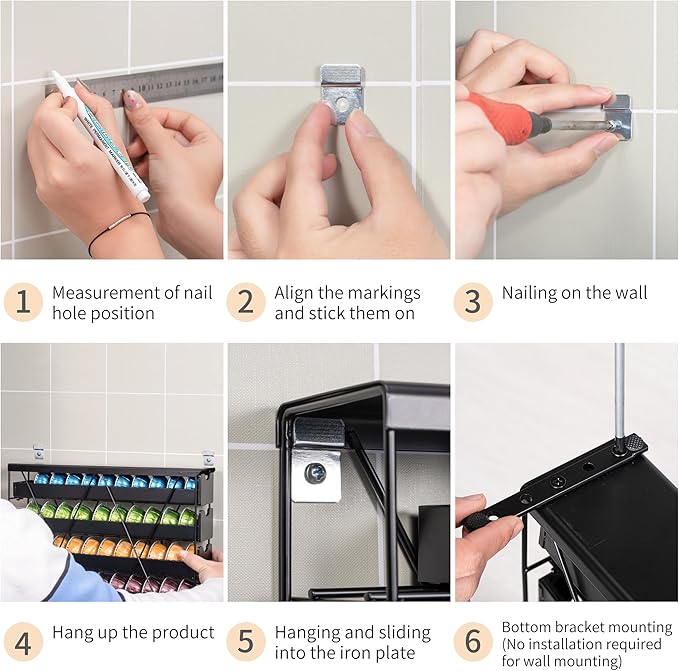 1 Measurement of nail hole position

2 Align the markings and stick them on

3 Nailing on the wall

4 Hang up the product

5 Hanging and sliding into the iron plate

6 Bottom bracket mounting (No installation required for wall mounting)