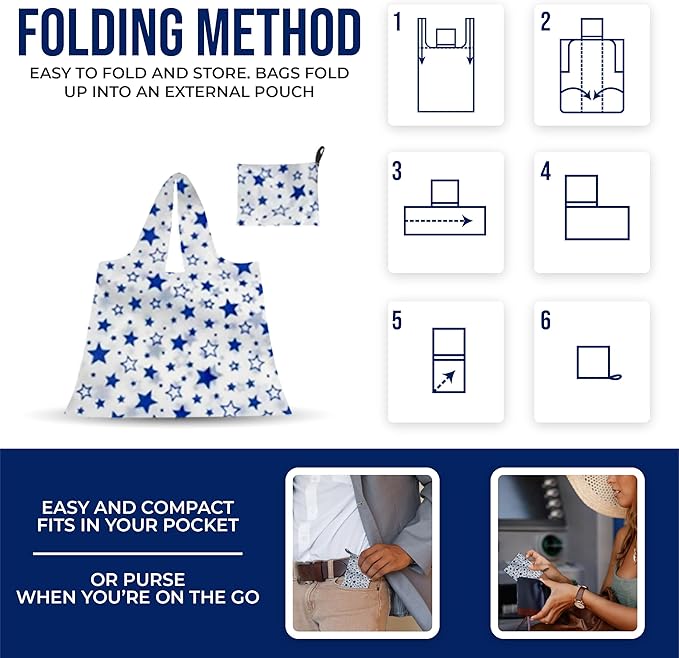 FOLDING METHOD

EASY TO FOLD AND STORE. BAGS FOLD UP INTO AN EXTERNAL POUCH

1

2

3

4

5

6

EASY AND COMPACT FITS IN YOUR POCKET

OR PURSE WHEN YOU'RE ON THE GO