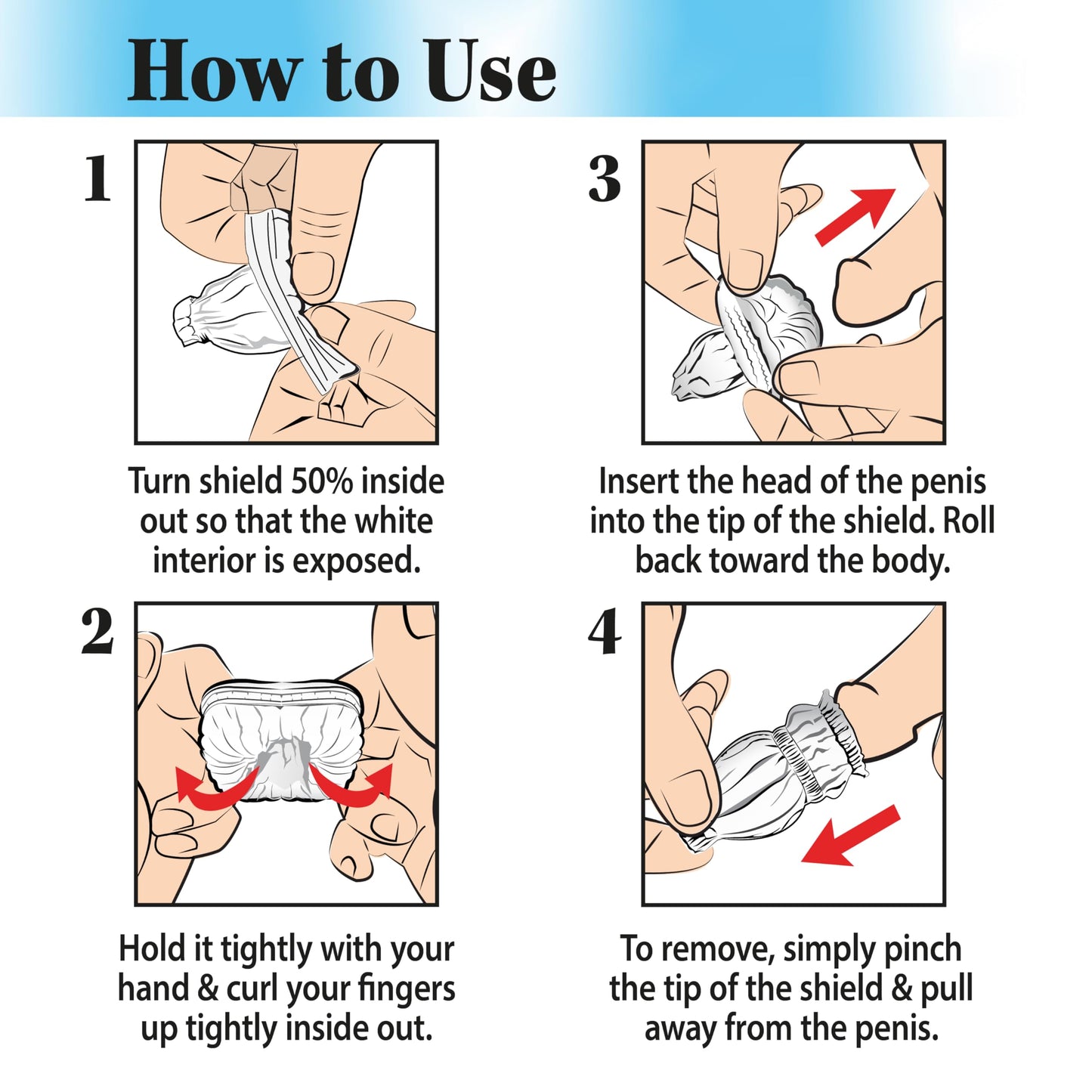 How to Use

1

Turn shield 50% inside out so that the white interior is exposed.

2

Hold it tightly with your hand & curl your fingers up tightly inside out.

3

Insert the head of the penis into the tip of the shield. Roll back toward the body.

4

To remove, simply pinch the tip of the shield & pull away from the penis.