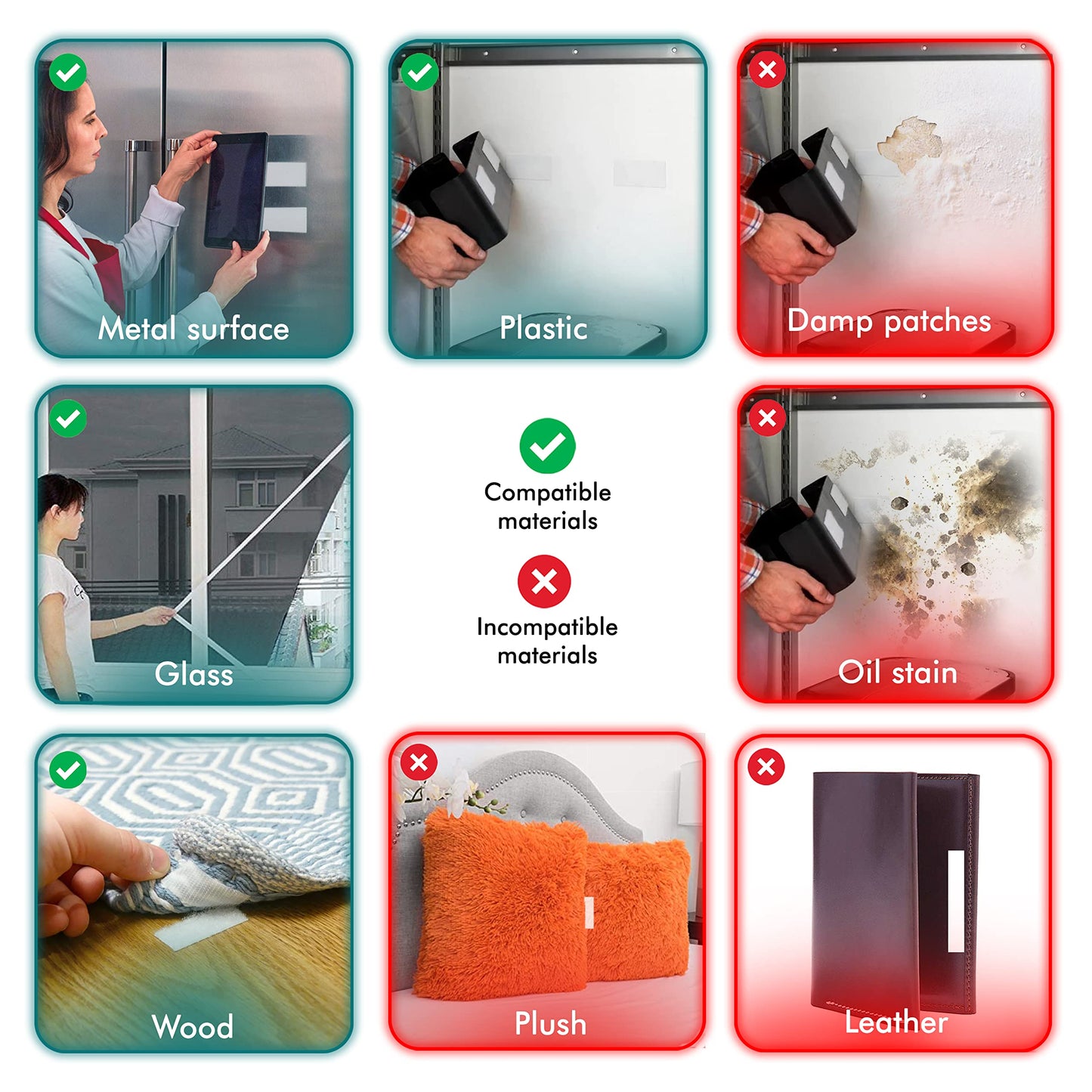 Metal surface

Plastic

Damp patches

Glass

Compatible materials

Incompatible materials

Oil stain

Wood

Plush

Leather