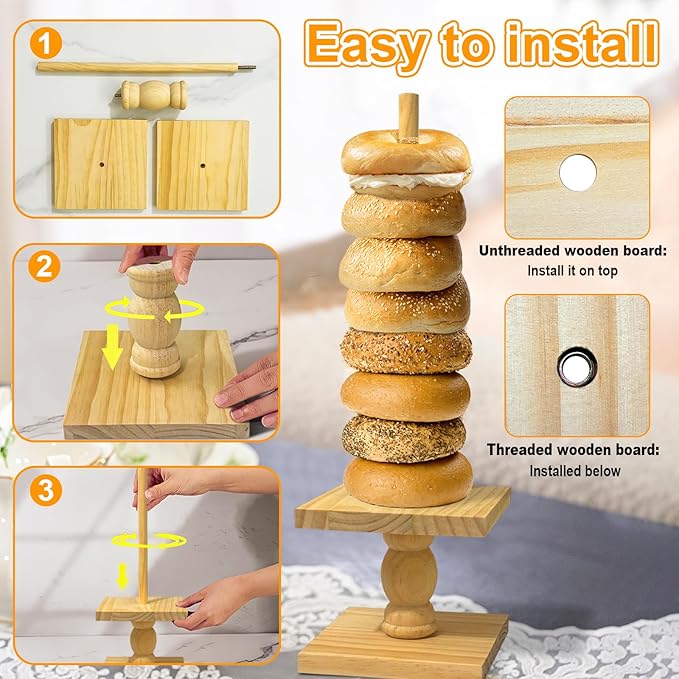 Easy to install

1

2

3

Unthreaded wooden board:
Install it on top

Threaded wooden board:
Installed below