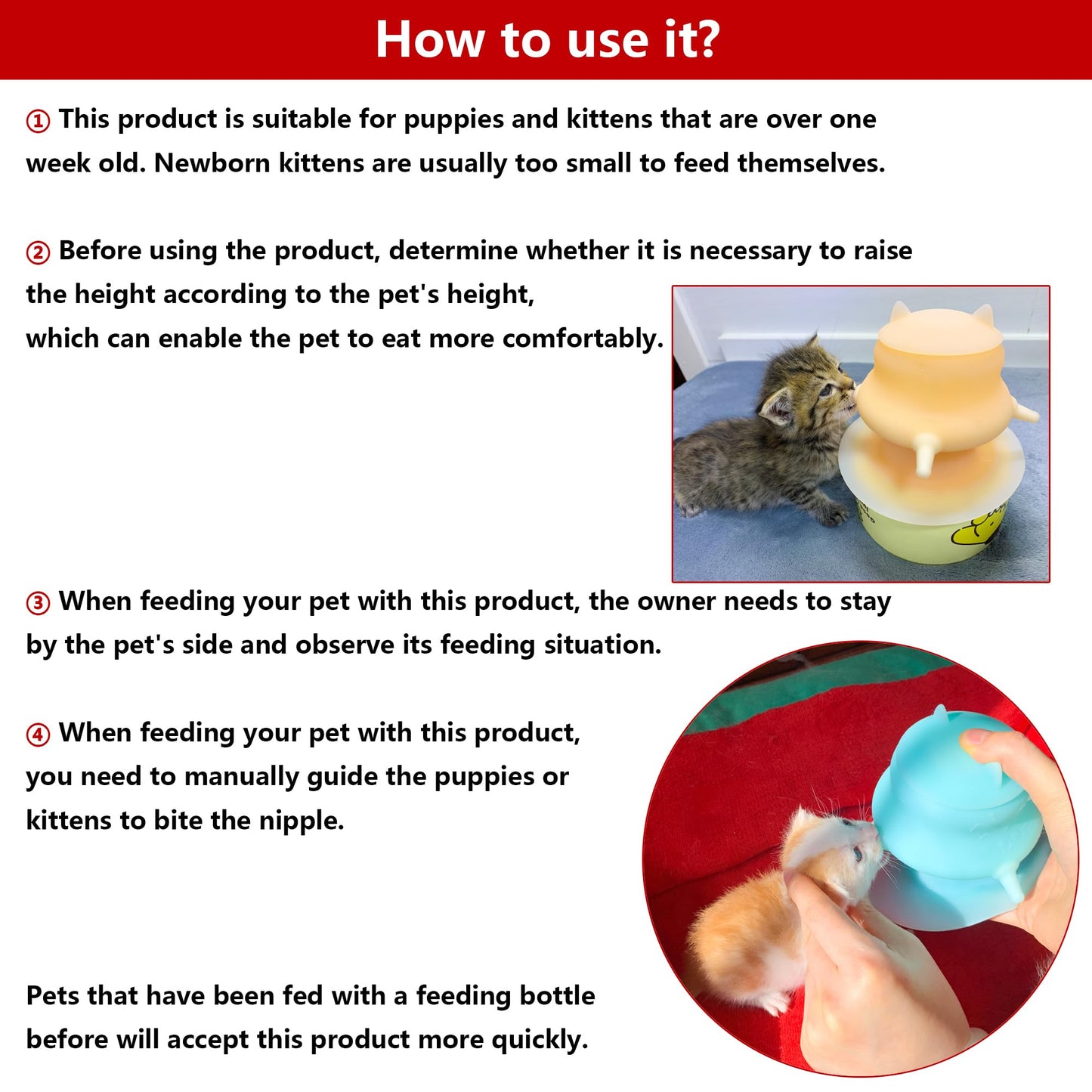 How to use it?

① This product is suitable for puppies and kittens that are over one week old. Newborn kittens are usually too small to feed themselves.

② Before using the product, determine whether it is necessary to raise the height according to the pet's height, which can enable the pet to eat more comfortably.

③ When feeding your pet with this product, the owner needs to stay by the pet's side and observe its feeding situation.

④ When feeding your pet with this product, you need to manually guide the puppies or kittens to bite the nipple.

Pets that have been fed with a feeding bottle before will accept this product more quickly.