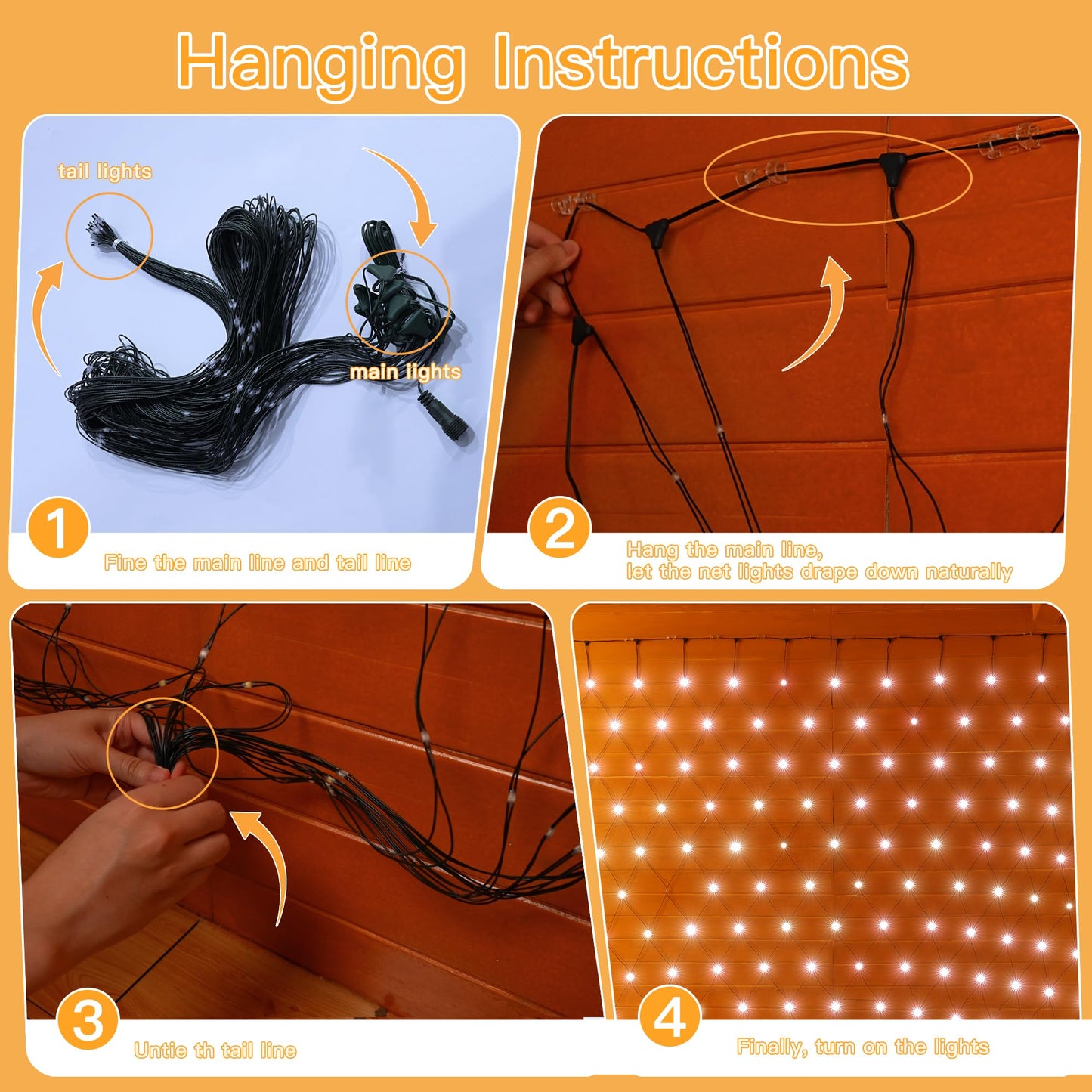 Hanging Instructions

tail lights

main lights

1

Fine the main line and tail line

2

Hang the main line, let the net lights drape down naturally

3

Untie th tail line

4

Finally, turn on the lights