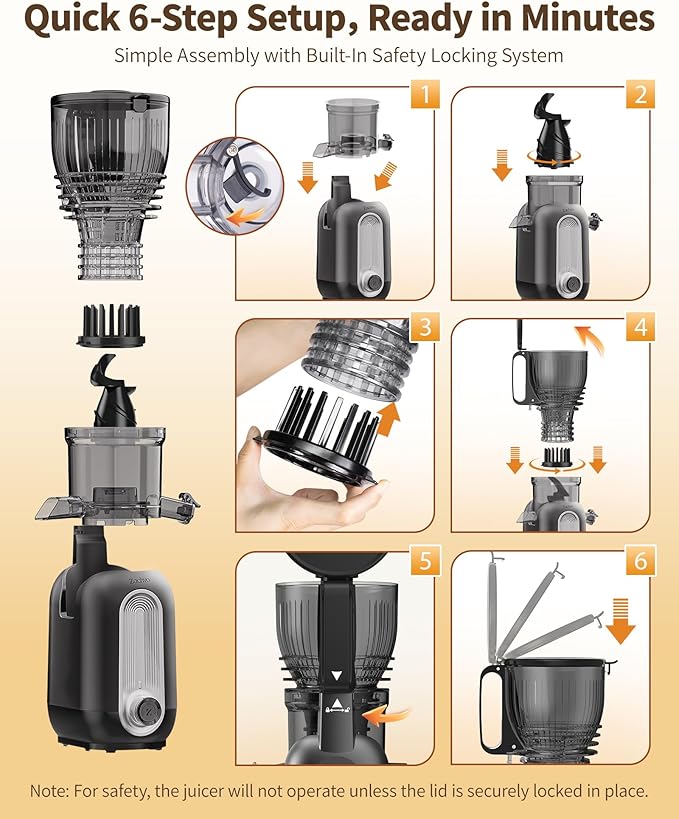 Quick 6-Step Setup, Ready in Minutes
Simple Assembly with Built-In Safety Locking System

1

2

3

4

5

6

Note: For safety, the juicer will not operate unless the lid is securely locked in place.