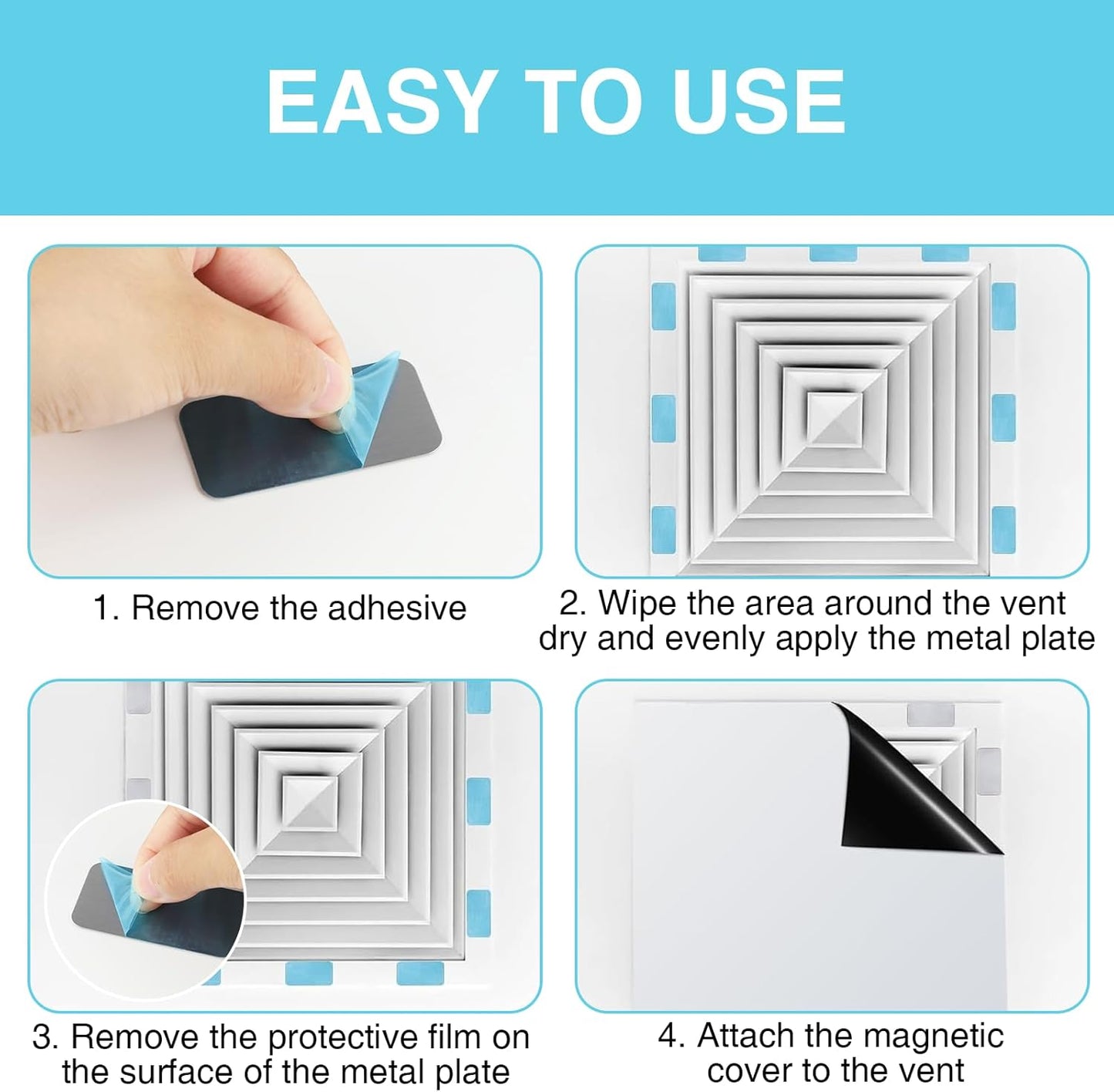 EASY TO USE

1. Remove the adhesive

2. Wipe the area around the vent dry and evenly apply the metal plate

3. Remove the protective film on the surface of the metal plate

4. Attach the magnetic cover to the vent