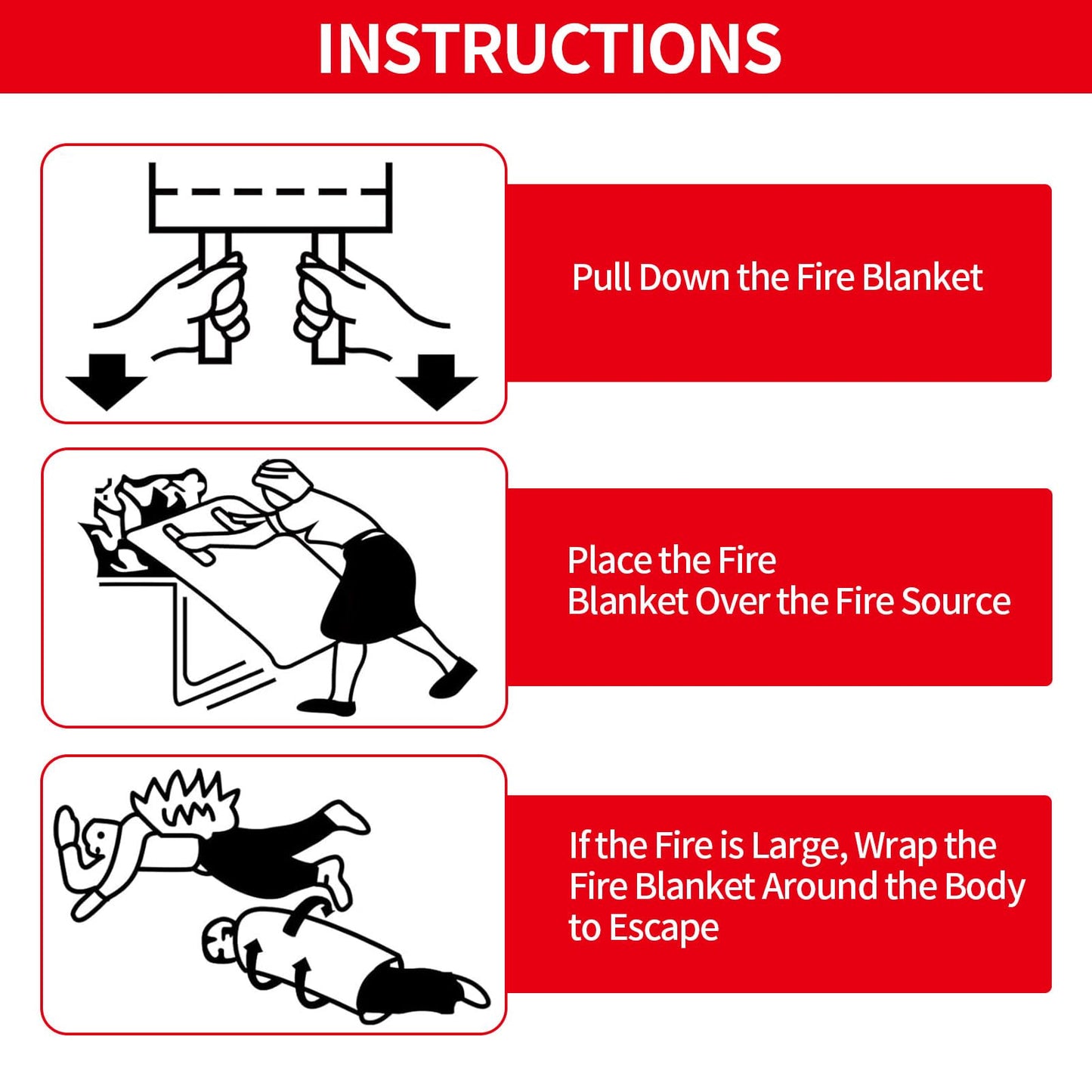 INSTRUCTIONS

Pull Down the Fire Blanket

Place the Fire Blanket Over the Fire Source

If the Fire is Large, Wrap the Fire Blanket Around the Body to Escape