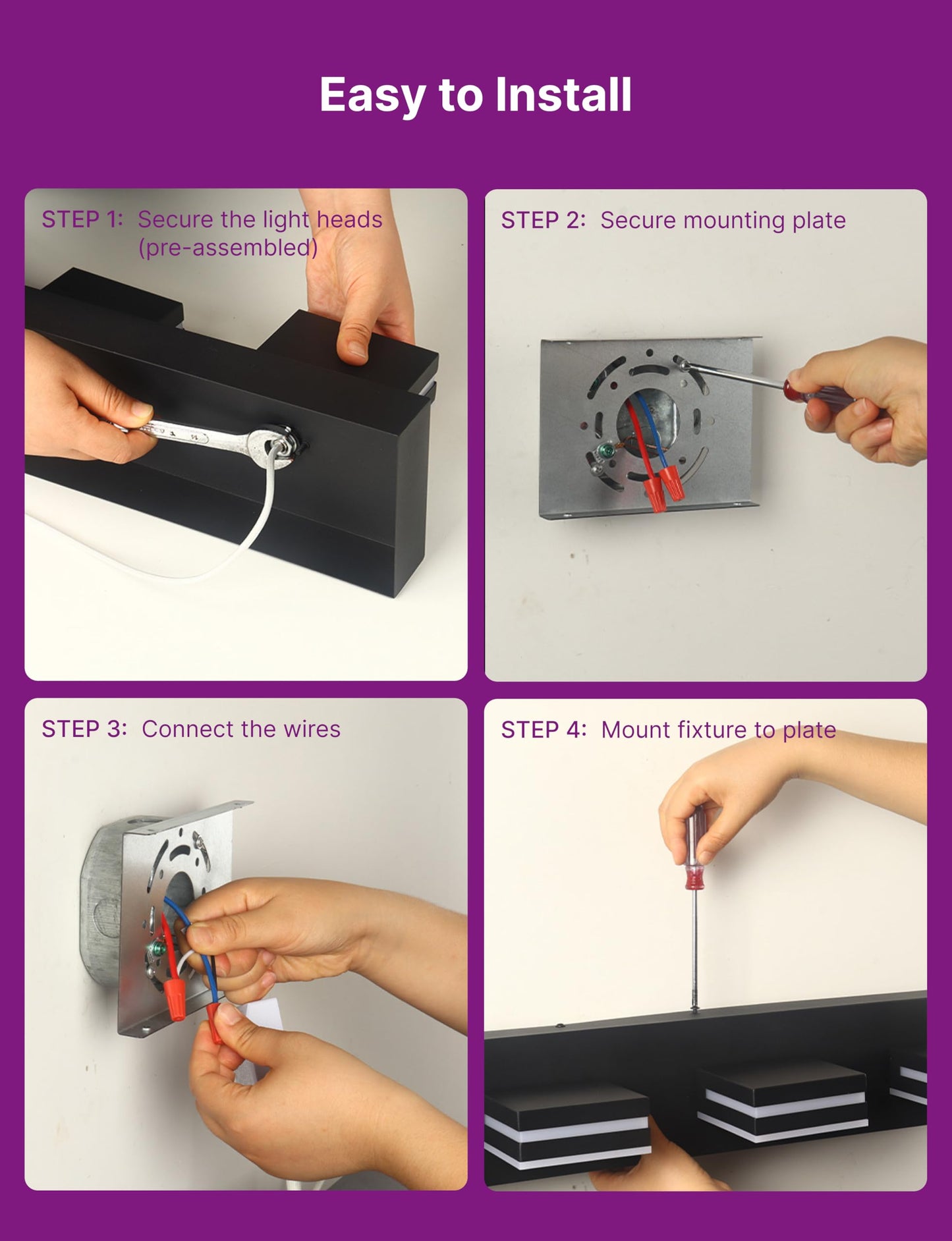 Easy to Install

STEP 1: Secure the light heads (pre-assembled)

STEP 2: Secure mounting plate

STEP 3: Connect the wires

STEP 4: Mount fixture to plate