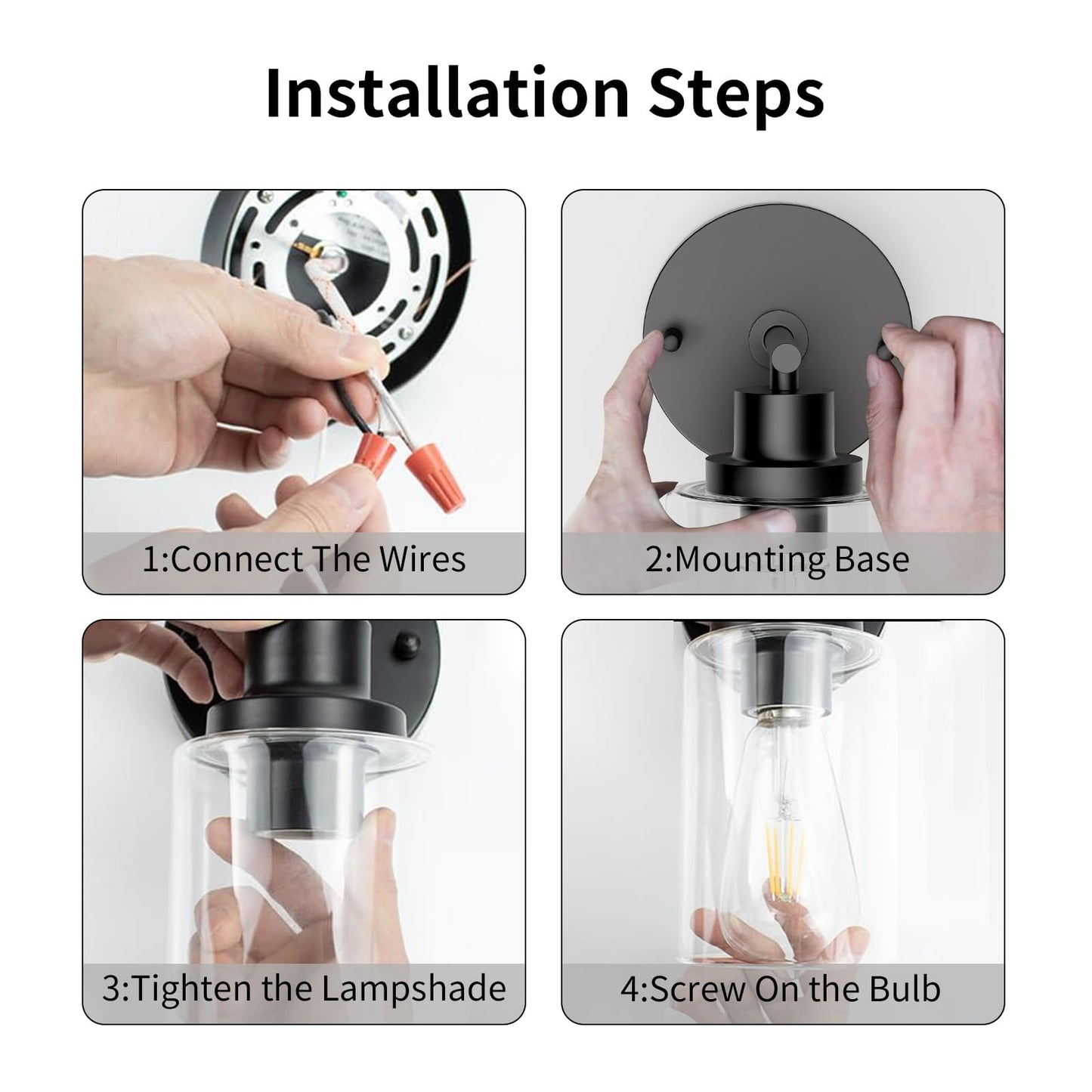 Installation Steps

1:Connect The Wires

2:Mounting Base

3:Tighten the Lampshade

4:Screw On the Bulb