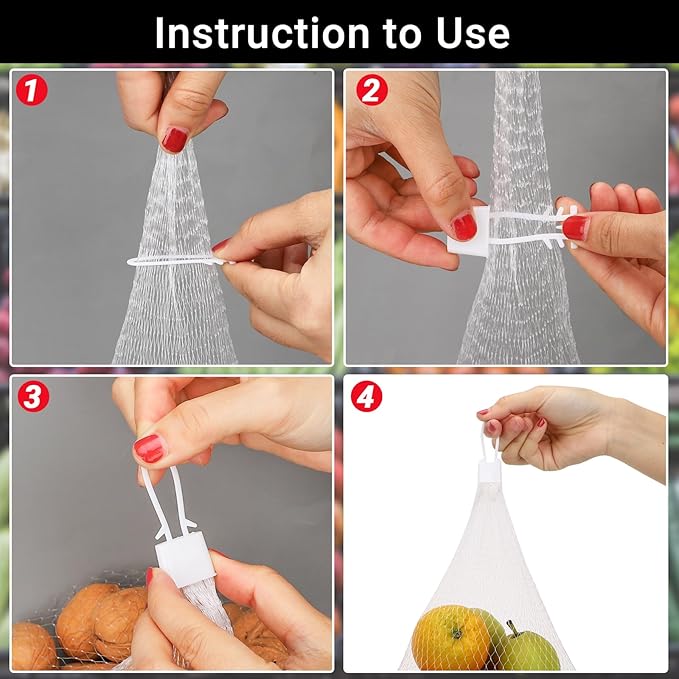 Instruction to Use

1

2

3

4