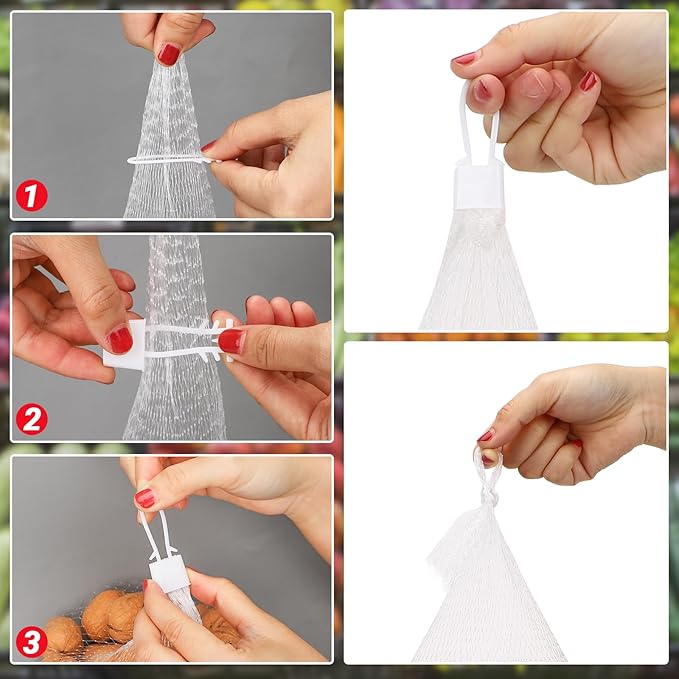 1

2

3