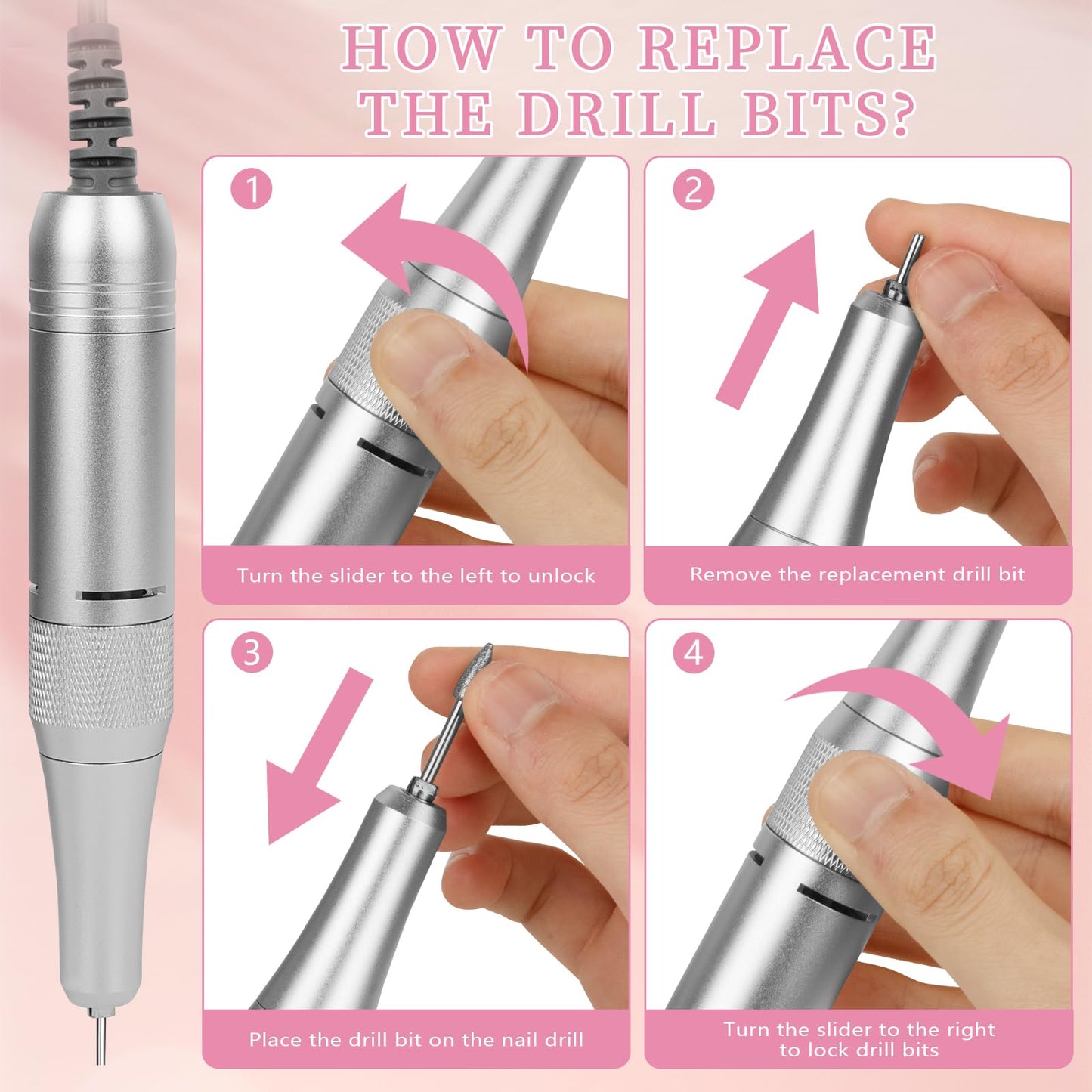 HOW TO REPLACE THE DRILL BITS?

1

Turn the slider to the left to unlock

2

Remove the replacement drill bit

3

Place the drill bit on the nail drill

4

Turn the slider to the right to lock drill bits