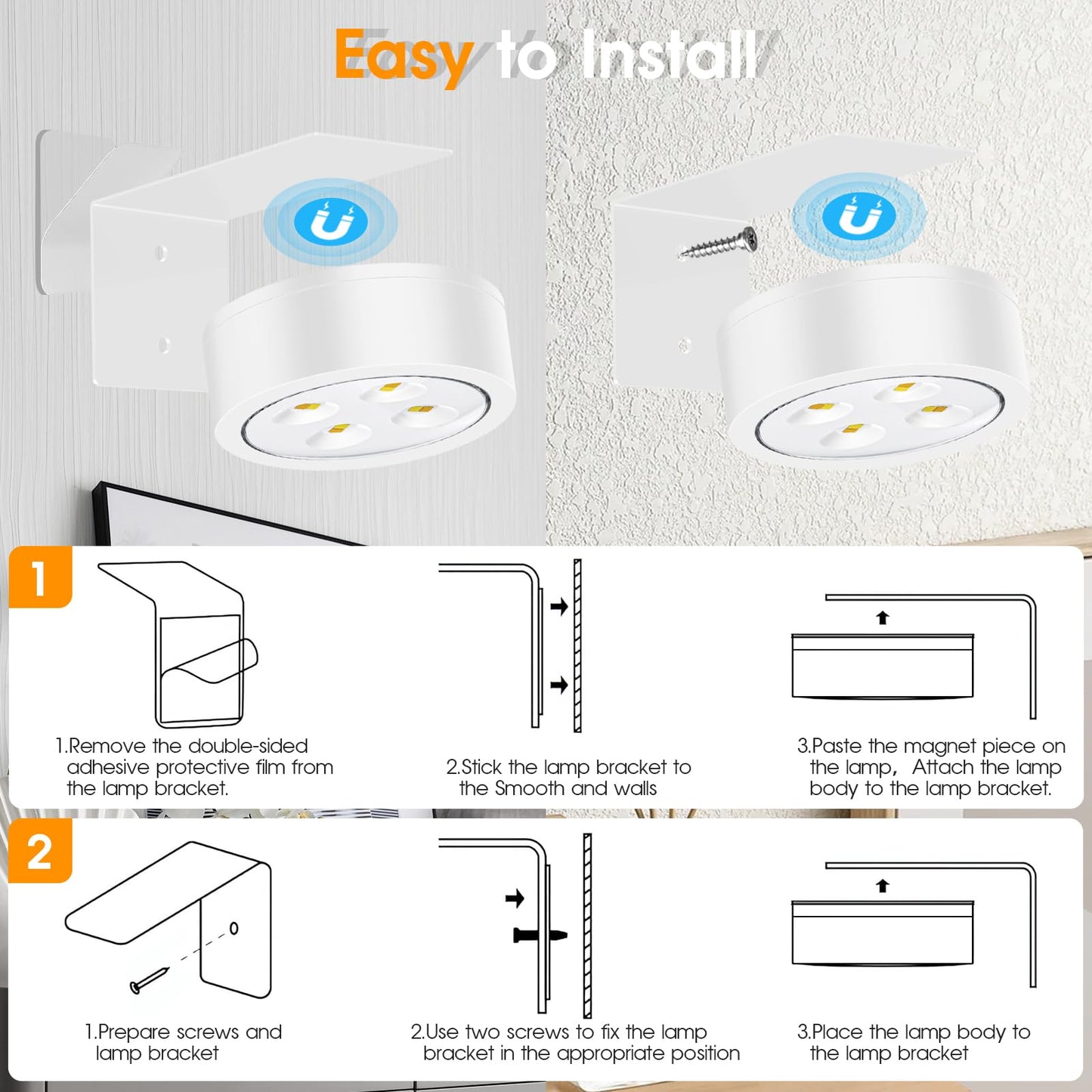 Easy to Install

1

1.Remove the double-sided adhesive protective film from the lamp bracket.

2.Stick the lamp bracket to the Smooth and walls

3.Paste the magnet piece on the lamp, Attach the lamp body to the lamp bracket.

2

1.Prepare screws and lamp bracket

2.Use two screws to fix the lamp bracket in the appropriate position

3.Place the lamp body to the lamp bracket