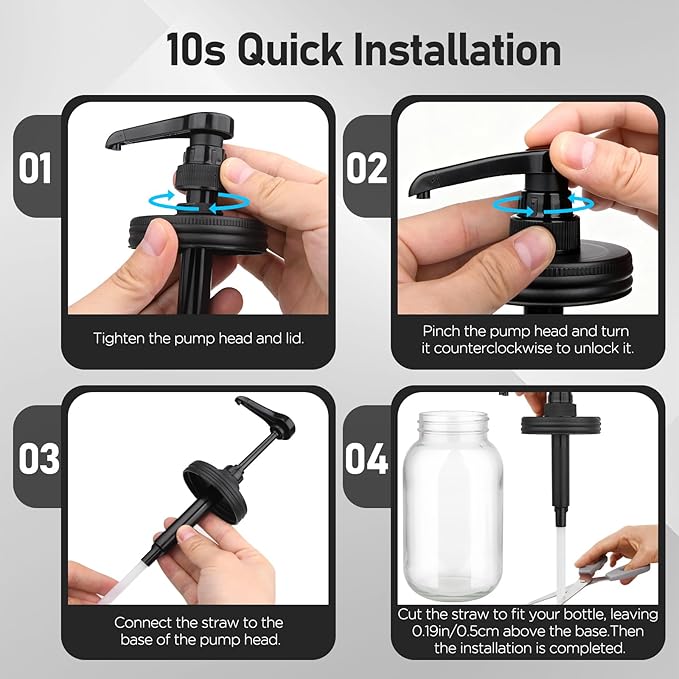 10s Quick Installation

01

Tighten the pump head and lid.

02

Pinch the pump head and turn it counterclockwise to unlock it.

03

Connect the straw to the base of the pump head.

04

Cut the straw to fit your bottle, leaving 0.19in/0.5cm above the base.Then the installation is completed.