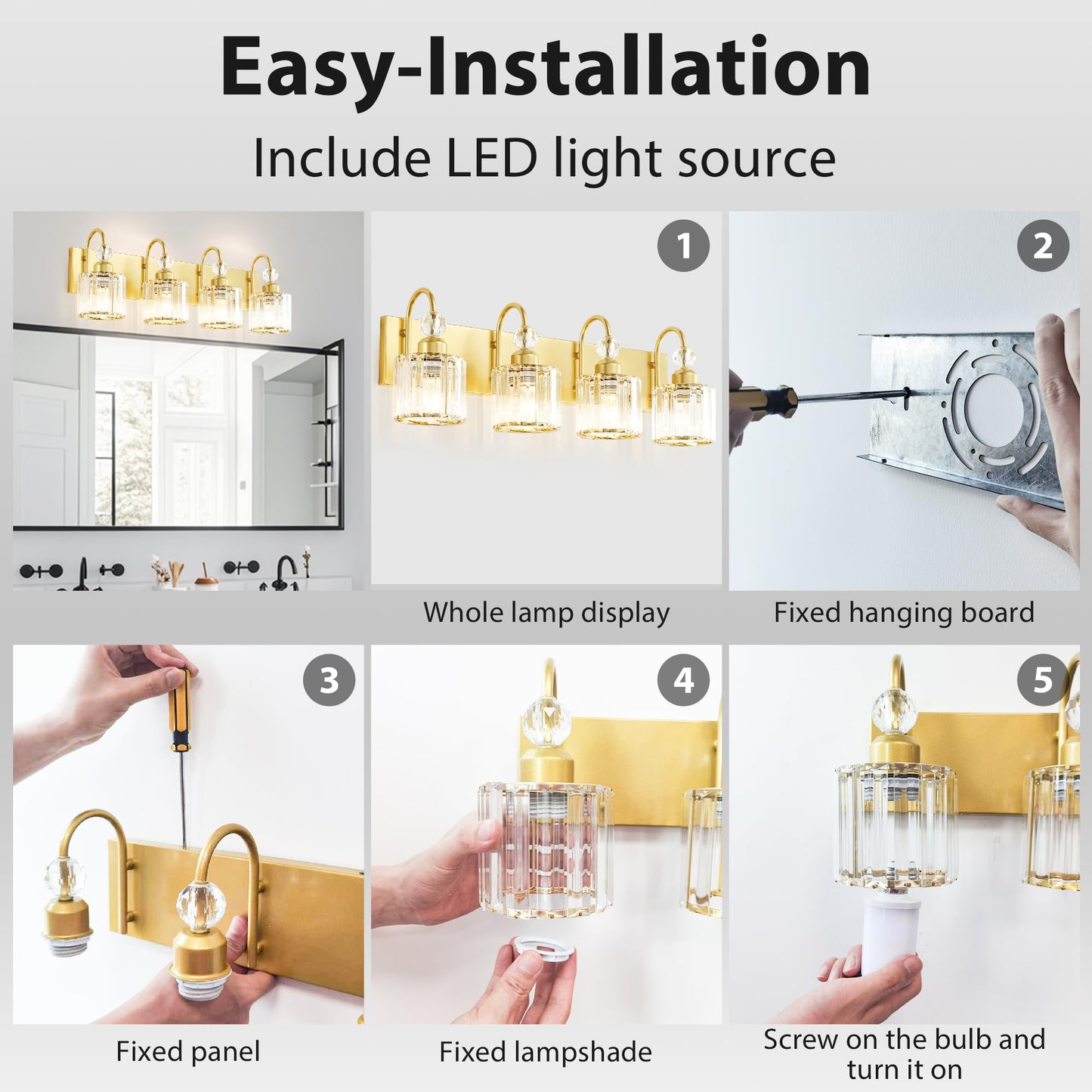 Easy-Installation

Include LED light source

1

Whole lamp display

2

Fixed hanging board

3

Fixed panel

4

Fixed lampshade

5

Screw on the bulb and turn it on