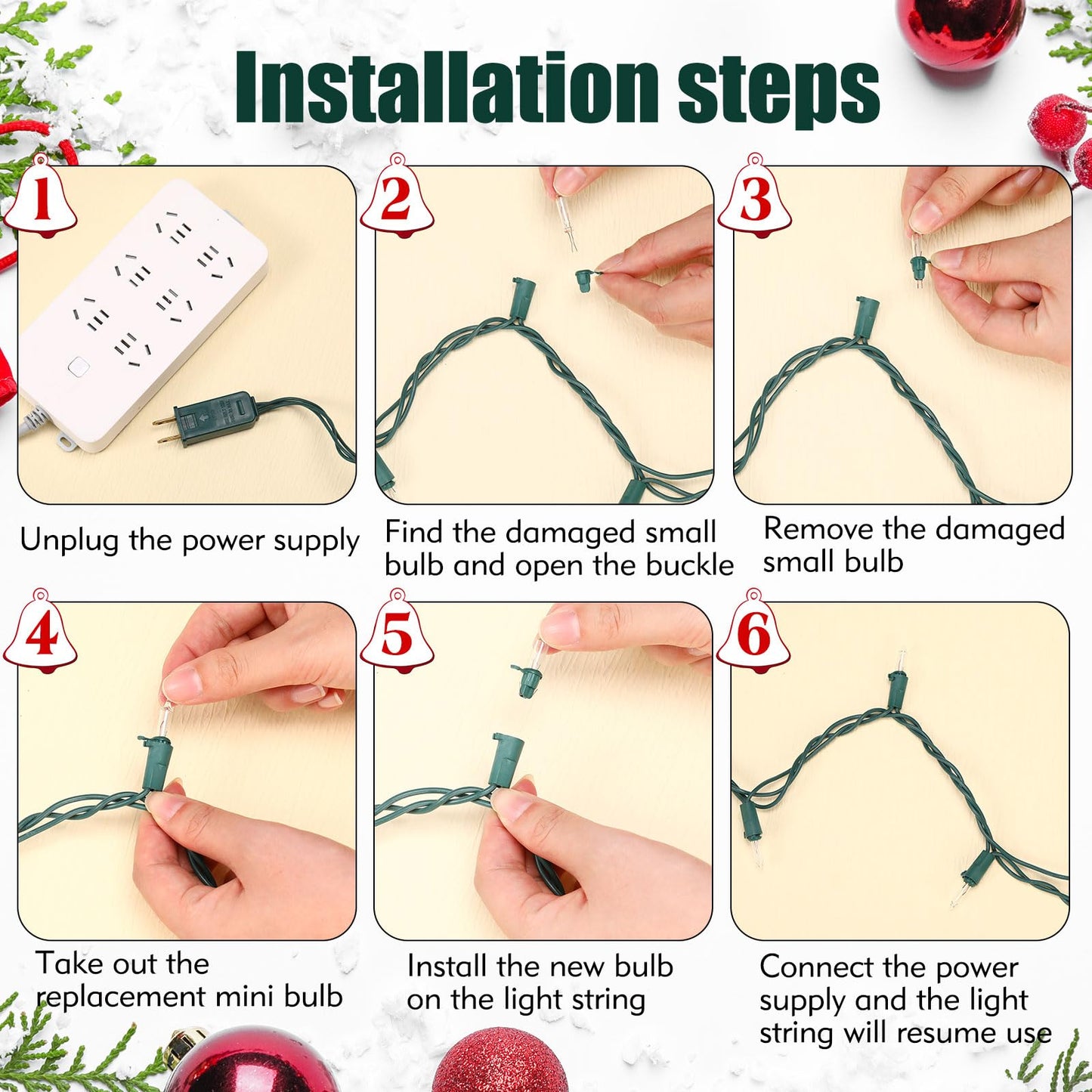 Installation steps

1

Unplug the power supply

2

Find the damaged small bulb and open the buckle

3

Remove the damaged small bulb

4

Take out the replacement mini bulb

5

Install the new bulb on the light string

6

Connect the power supply and the light string will resume use