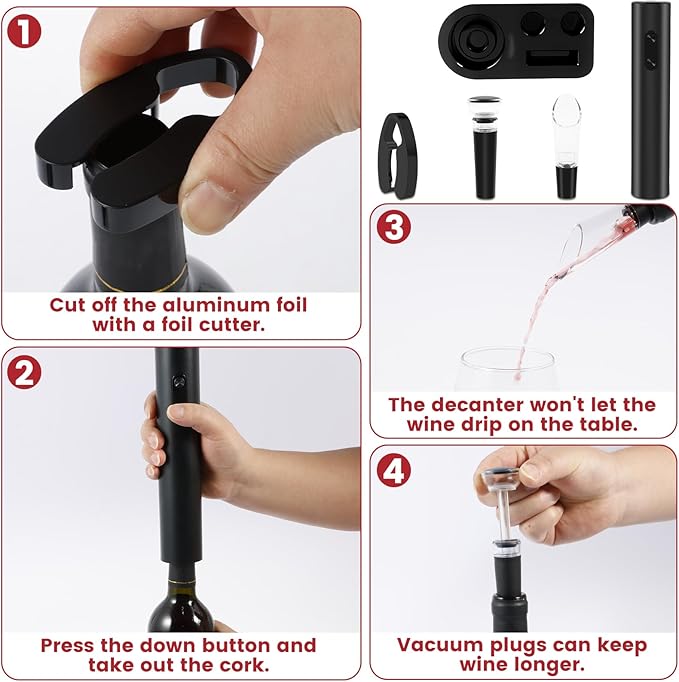 1

Cut off the aluminum foil with a foil cutter.

2

Press the down button and take out the cork.

3

The decanter won't let the wine drip on the table.

4

Vacuum plugs can keep wine longer.