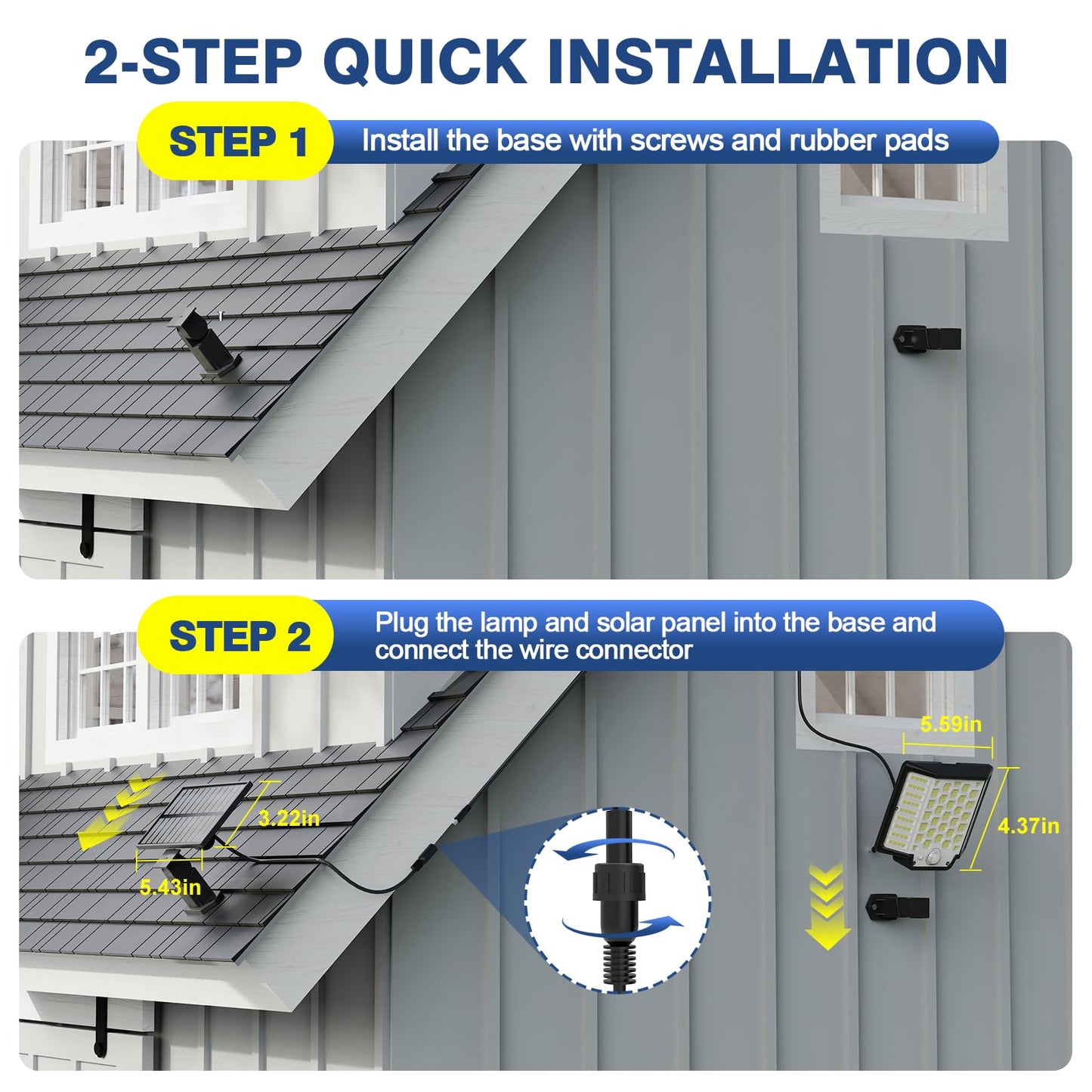 2-STEP QUICK INSTALLATION

STEP 1

Install the base with screws and rubber pads

STEP 2

Plug the lamp and solar panel into the base and connect the wire connector

3.22in

5.43in

5.59in

4.37in