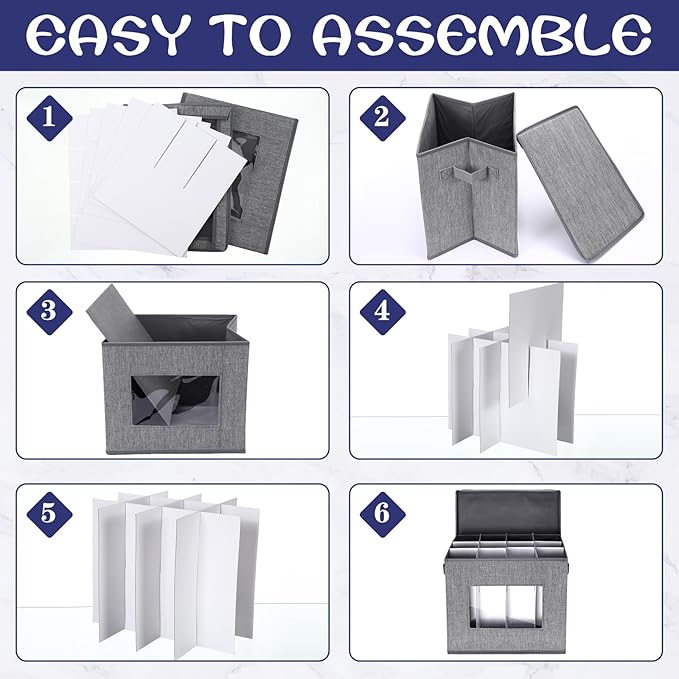 EASY TO ASSEMBLE

1

2

3

4

5

6