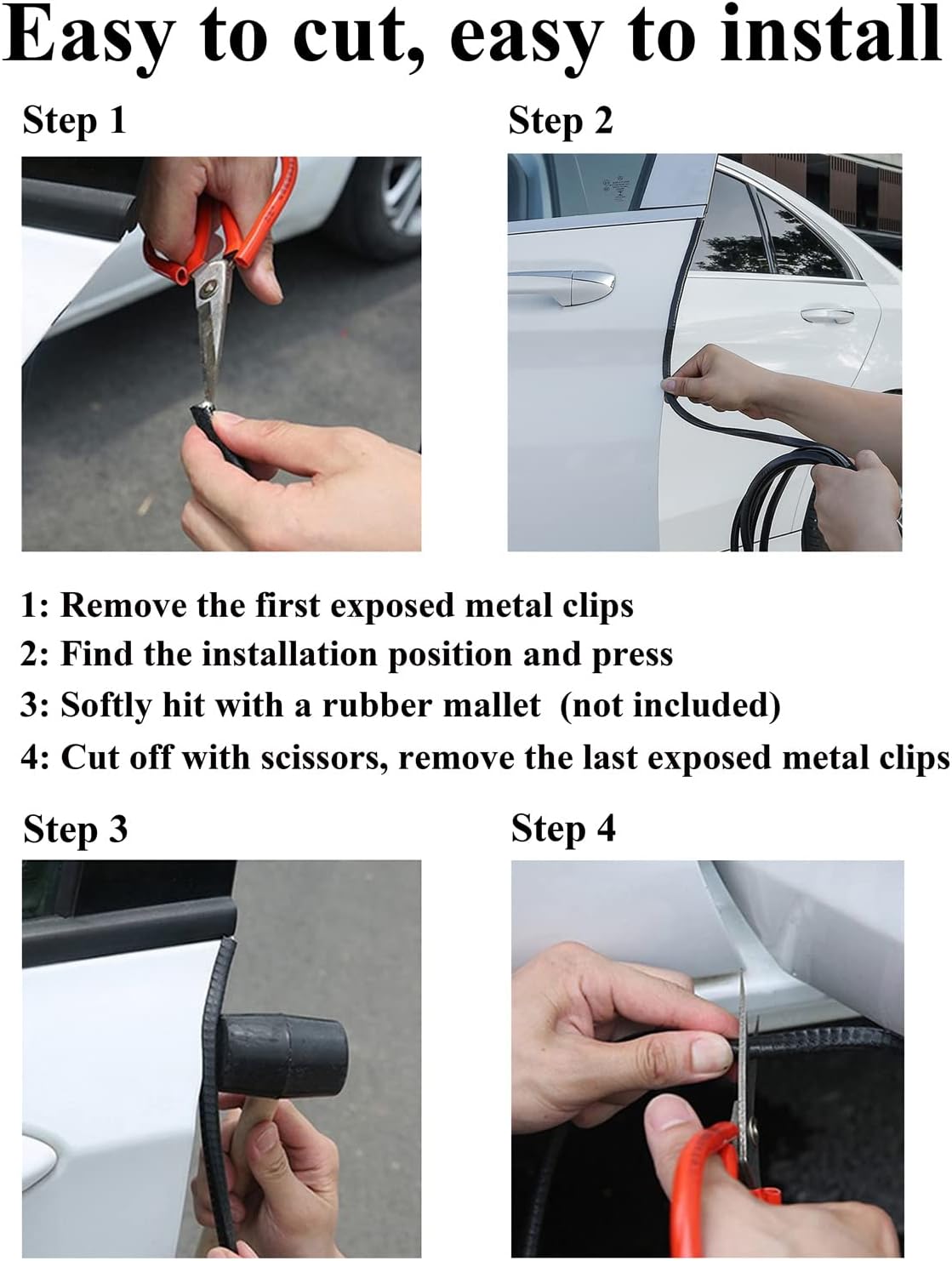 Easy to cut, easy to install

Step 1

Step 2

1: Remove the first exposed metal clips
2: Find the installation position and press
3: Softly hit with a rubber mallet (not included)
4: Cut off with scissors, remove the last exposed metal clips

Step 3

Step 4