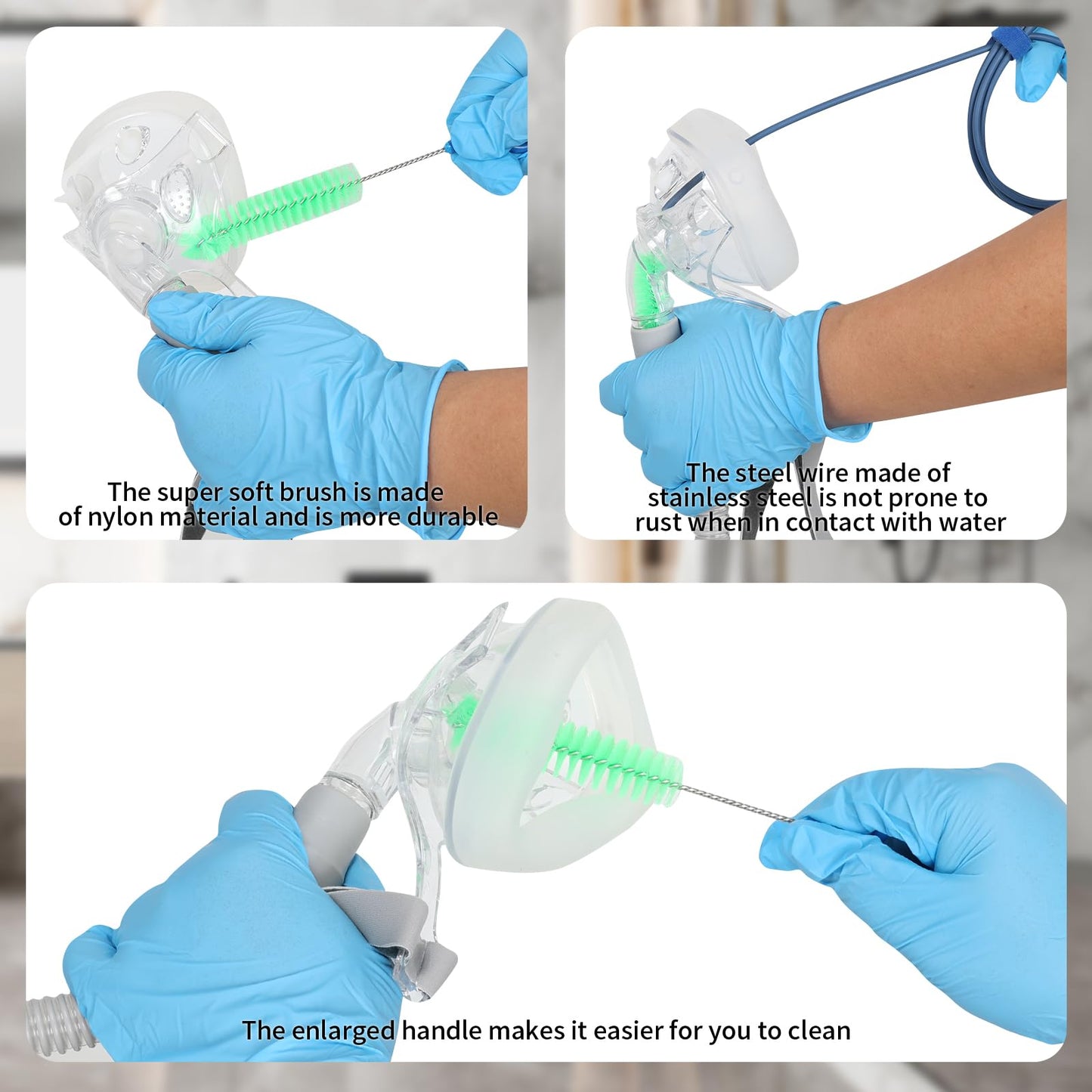 The super soft brush is made of nylon material and is more durable

The steel wire made of stainless steel is not prone to rust when in contact with water

The enlarged handle makes it easier for you to clean