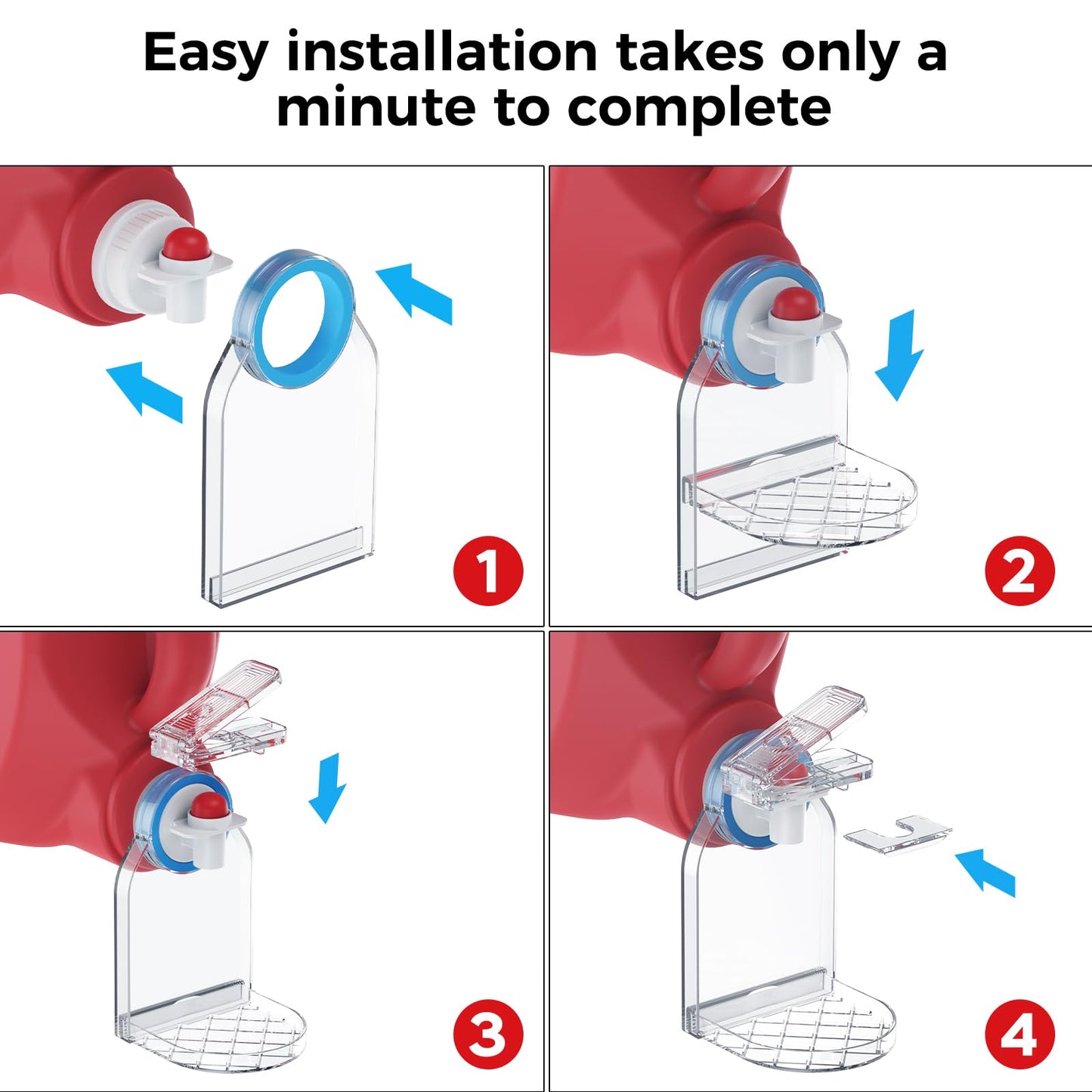 Easy installation takes only a minute to complete

1

2

3

4