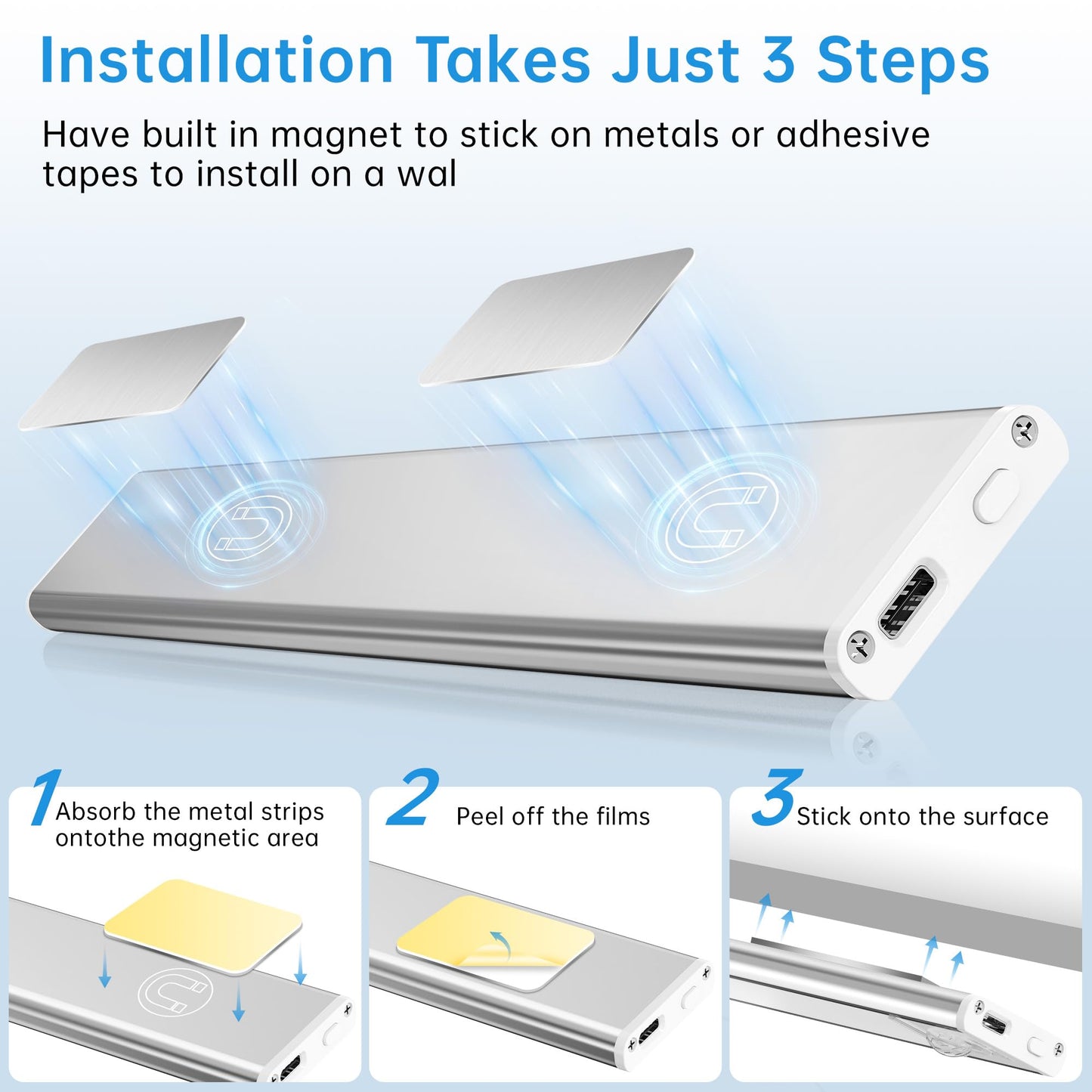 Installation Takes Just 3 Steps

Have built in magnet to stick on metals or adhesive tapes to install on a wal

1 Absorb the metal strips ontothe magnetic area

2 Peel off the films

3 Stick onto the surface