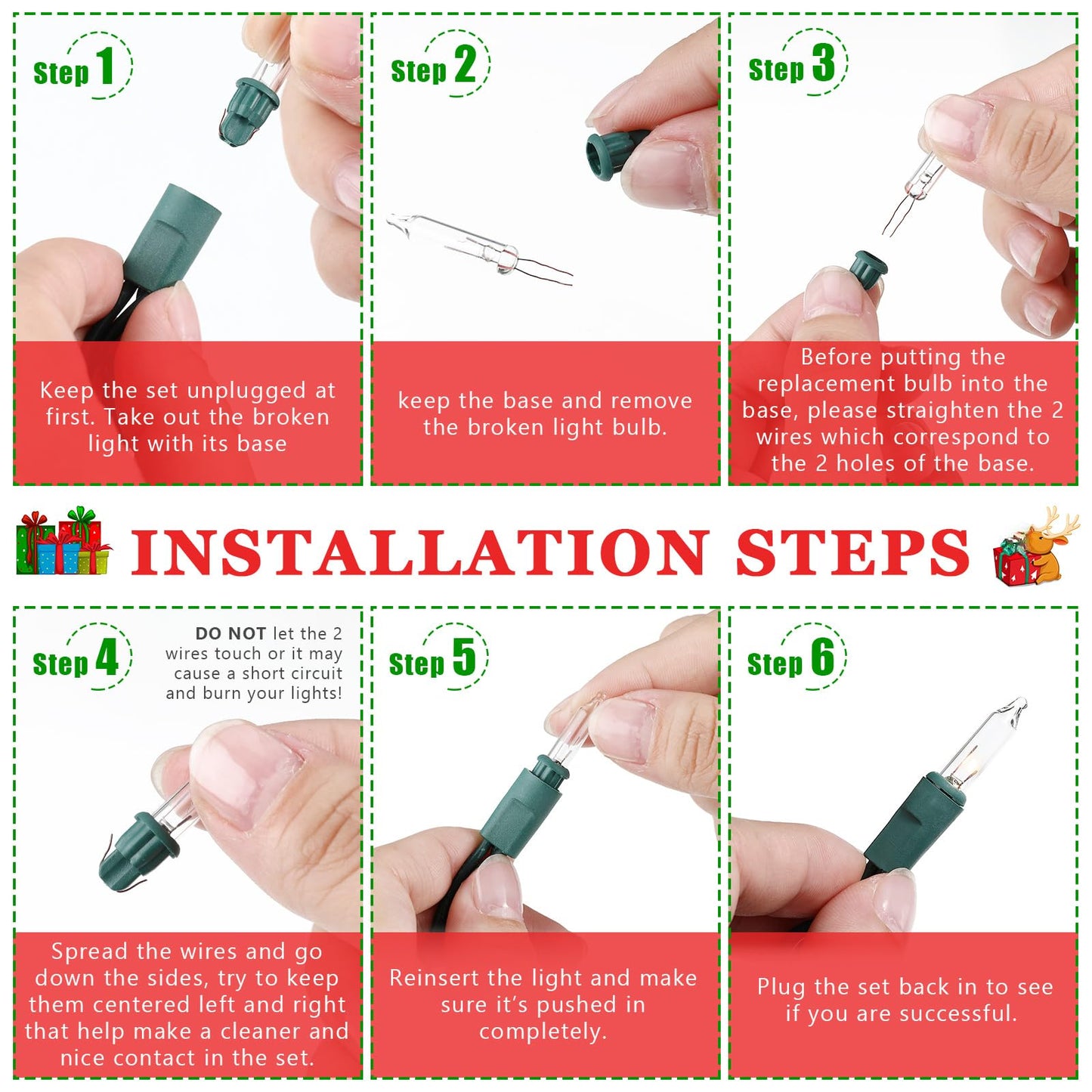 Step 1

Keep the set unplugged at first. Take out the broken light with its base

Step 2

keep the base and remove the broken light bulb.

Step 3

Before putting the replacement bulb into the base, please straighten the 2 wires which correspond to the 2 holes of the base.

INSTALLATION STEPS

Step 4

DO NOT let the 2 wires touch or it may cause a short circuit and burn your lights!

Spread the wires and go down the sides, try to keep them centered left and right that help make a cleaner and nice contact in the set.

Step 5

Reinsert the light and make sure it's pushed in completely.

Step 6

Plug the set back in to see if you are successful.