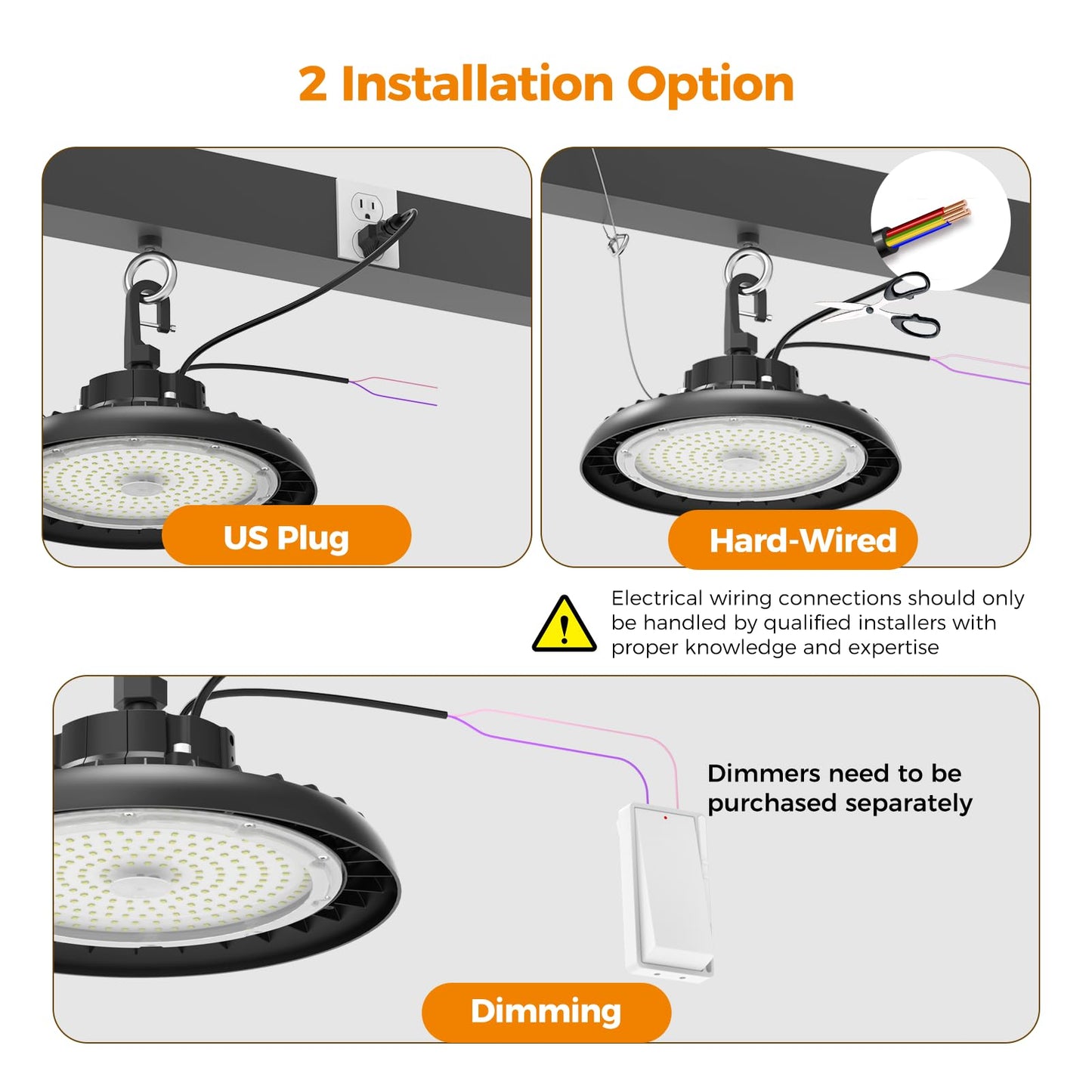 2 Installation Option

US Plug

Hard-Wired

Electrical wiring connections should only be handled by qualified installers with proper knowledge and expertise

Dimmers need to be purchased separately

Dimming