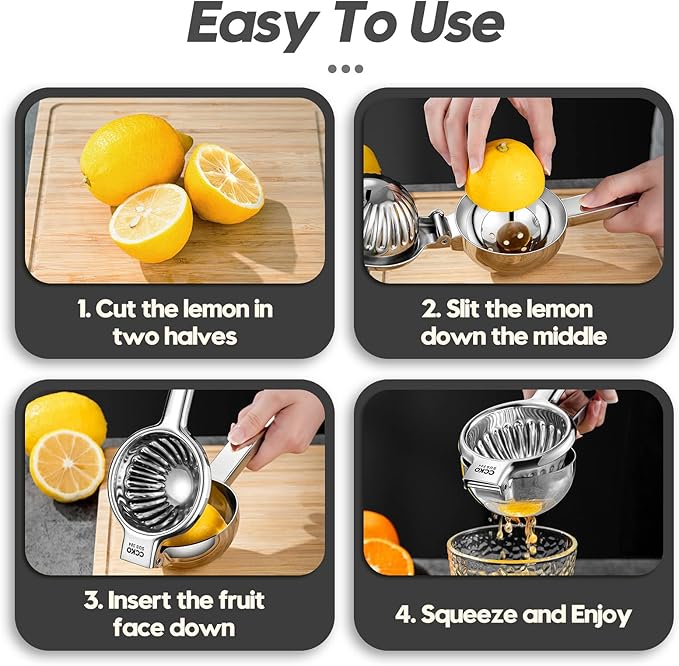 Easy To Use

1. Cut the lemon in two halves

2. Slit the lemon down the middle

CCKO
SUS 304

3. Insert the fruit face down

CCKO
SUS 304

4. Squeeze and Enjoy