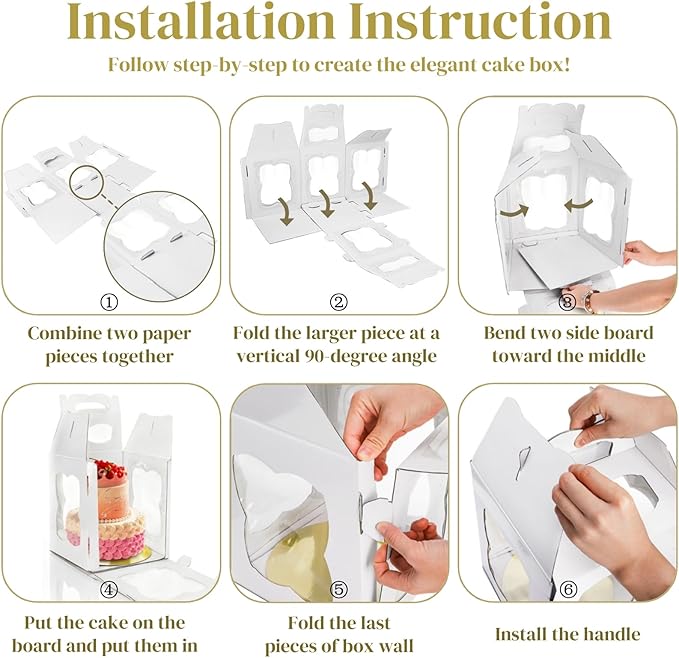 Installation Instruction

Follow step-by-step to create the elegant cake box!

①

Combine two paper pieces together

②

Fold the larger piece at a vertical 90-degree angle

③

Bend two side board toward the middle

④

Put the cake on the board and put them in

⑤

Fold the last pieces of box wall

⑥

Install the handle