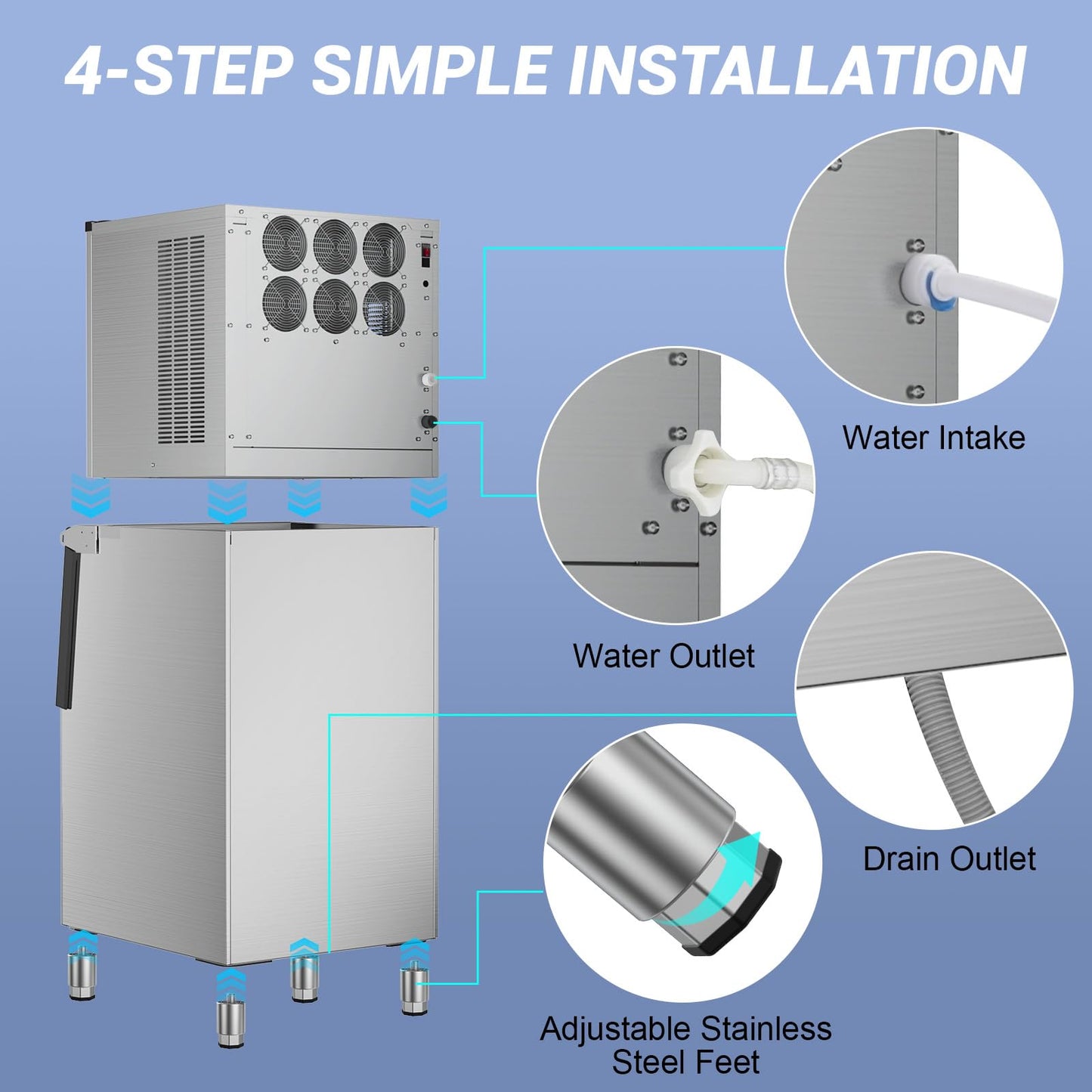 4-STEP SIMPLE INSTALLATION

Water Intake

Water Outlet

Drain Outlet

Adjustable Stainless Steel Feet