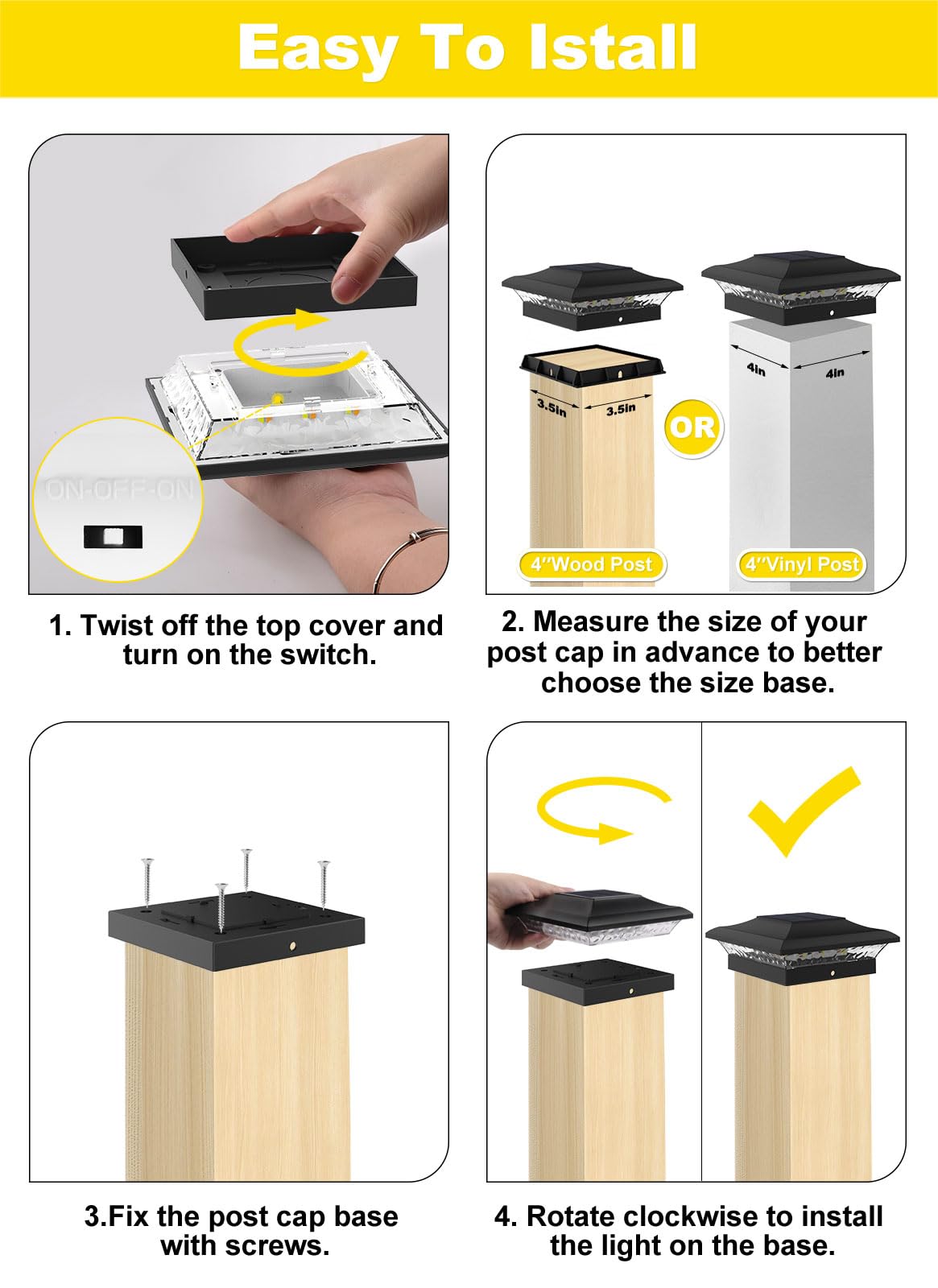 Easy To Istall

ON-OFF-ON

1. Twist off the top cover and turn on the switch.

3.5in

3.5in

OR

4in

4in

4″Wood Post

4″Vinyl Post

2. Measure the size of your post cap in advance to better choose the size base.

3.Fix the post cap base with screws.

4. Rotate clockwise to install the light on the base.