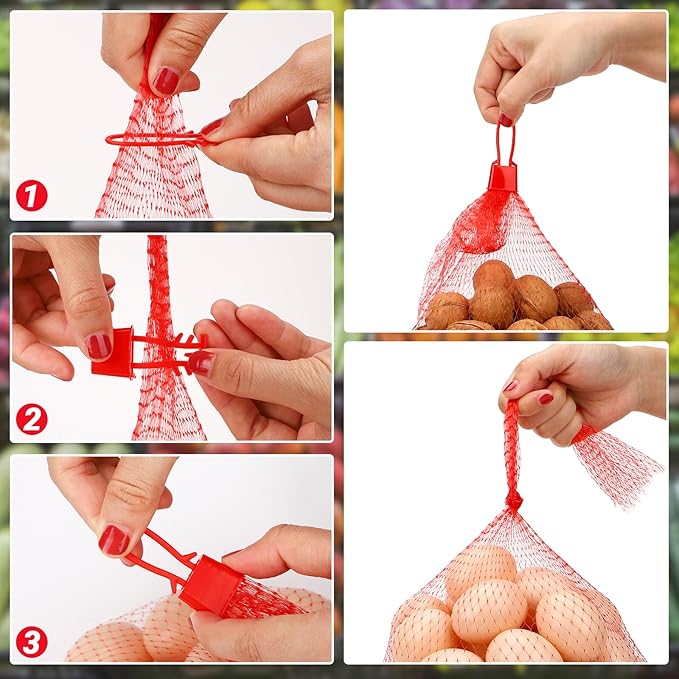 1
2
3