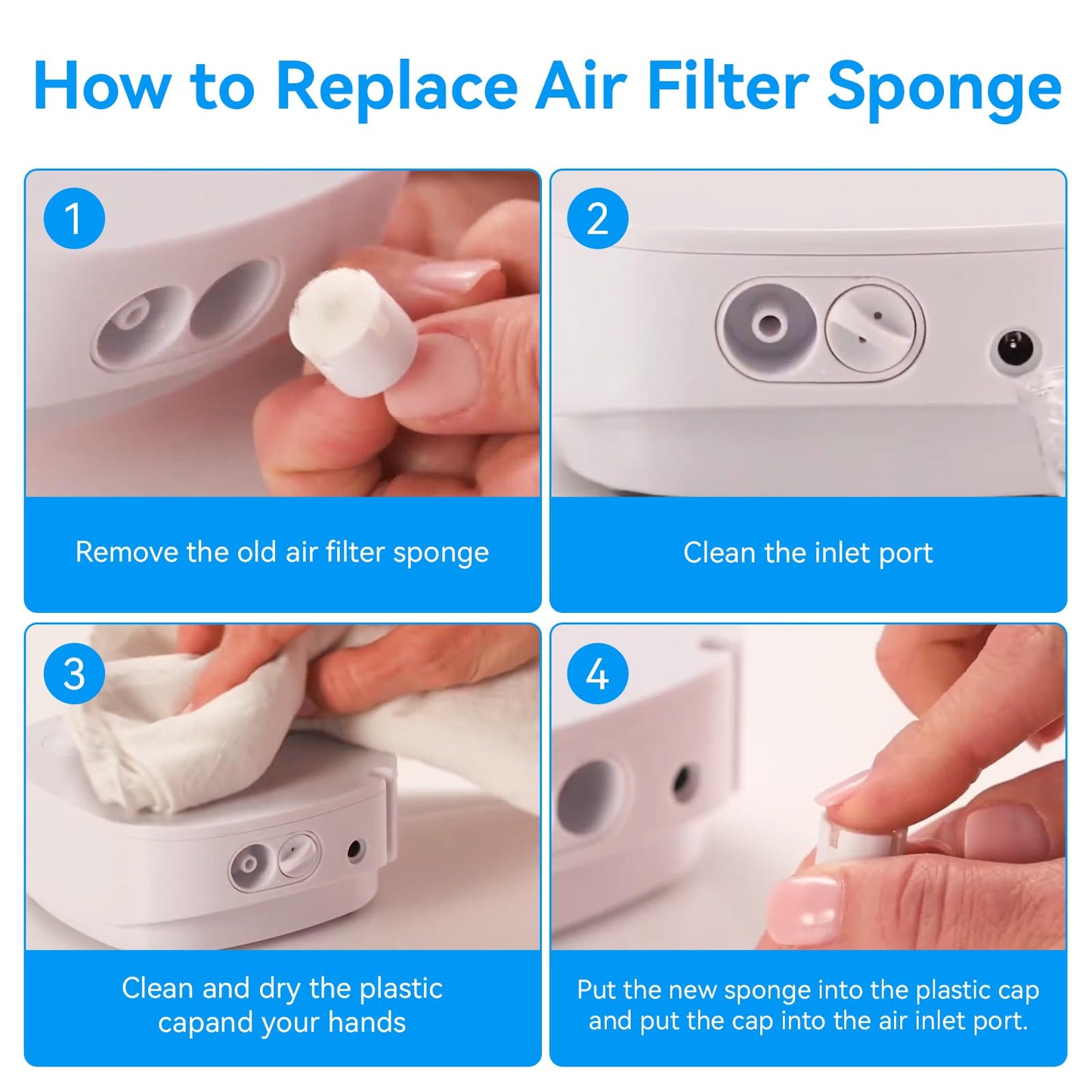 How to Replace Air Filter Sponge

1

Remove the old air filter sponge

2

Clean the inlet port

3

Clean and dry the plastic capand your hands

4

Put the new sponge into the plastic cap and put the cap into the air inlet port.