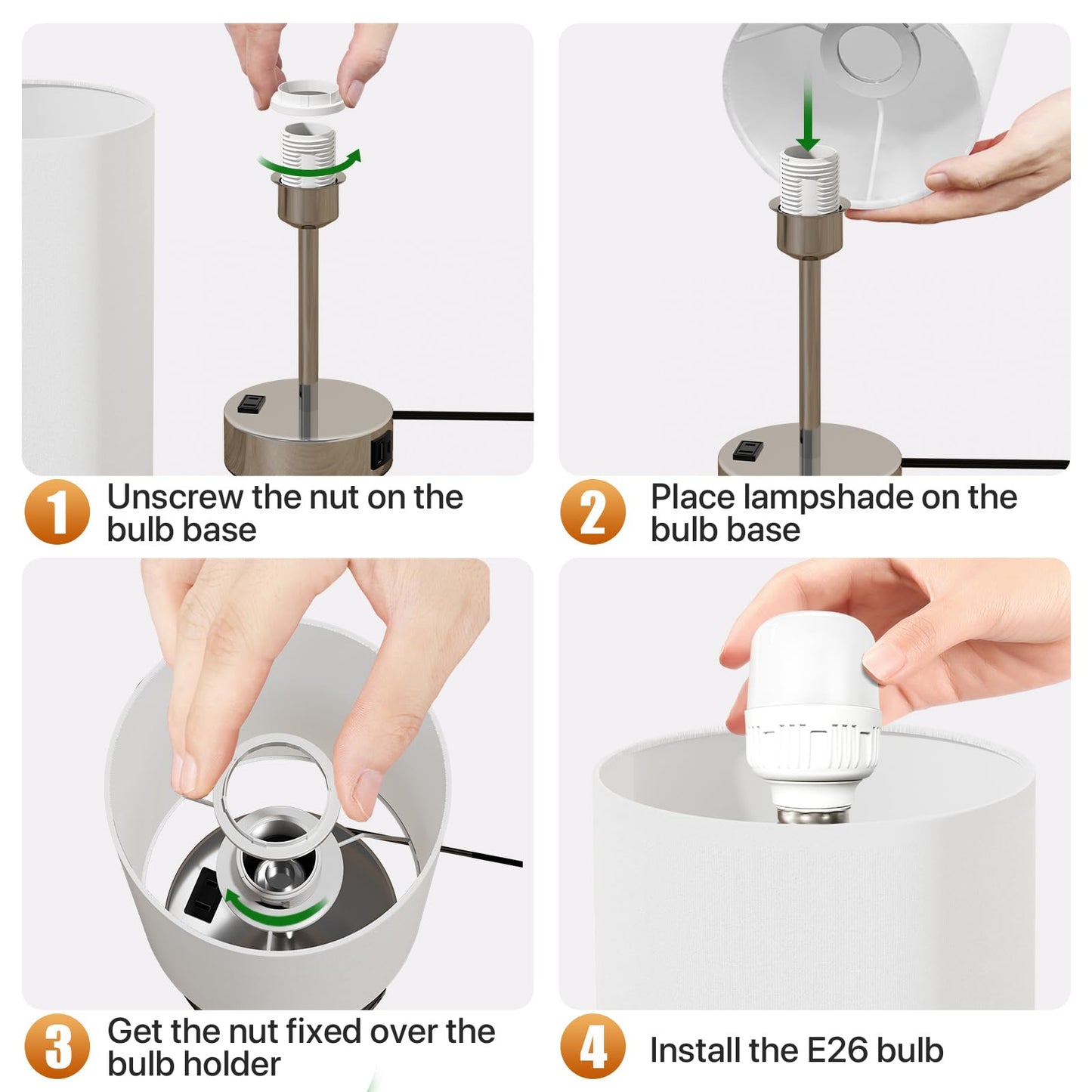 1 Unscrew the nut on the bulb base

2 Place lampshade on the bulb base

3 Get the nut fixed over the bulb holder

4 Install the E26 bulb